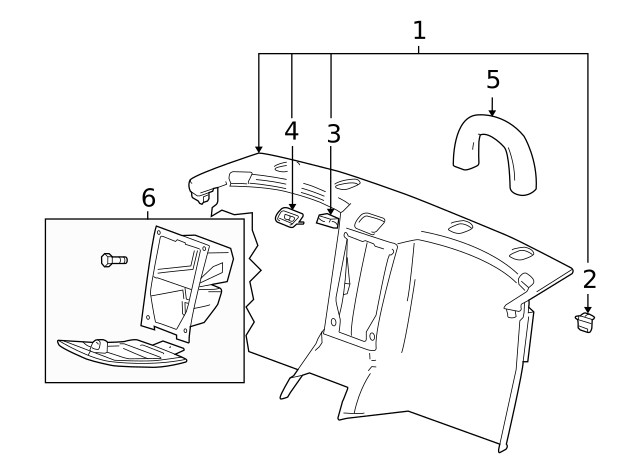 1
5
4
3
6
2