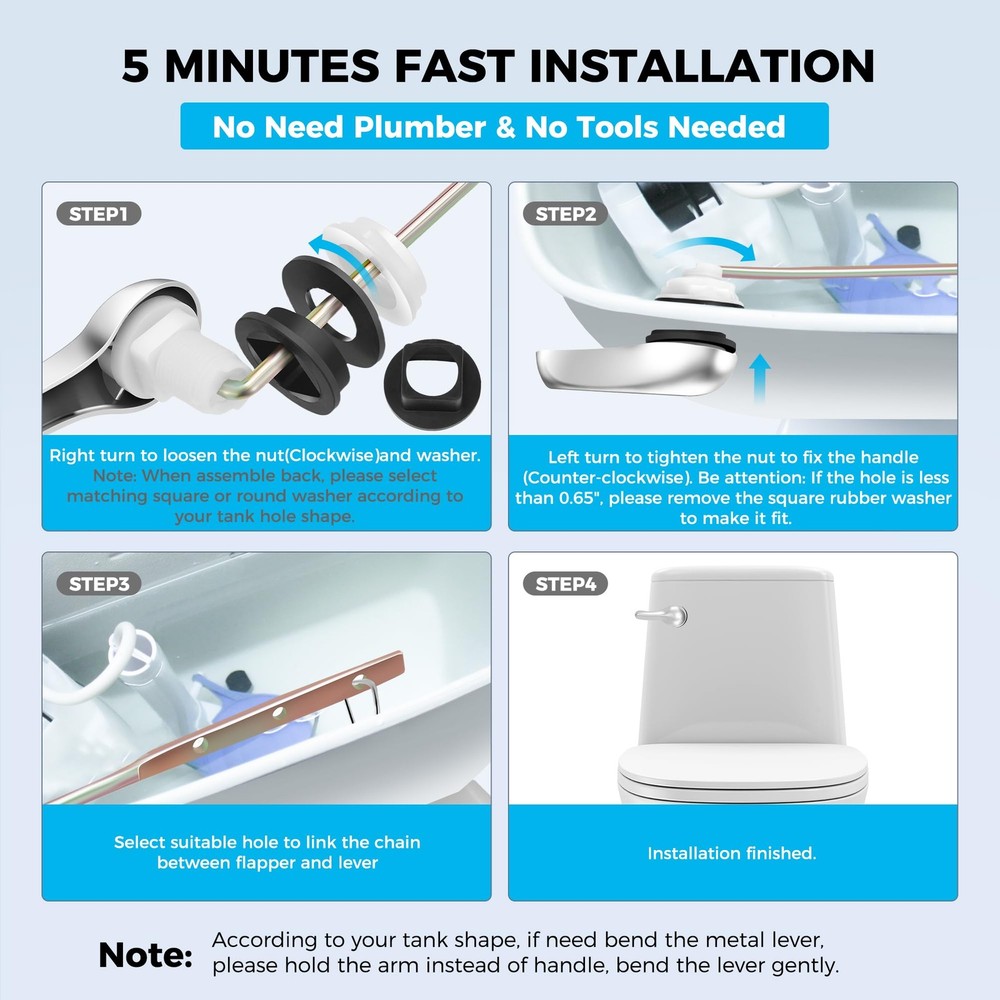 5 MINUTES FAST INSTALLATION

No Need Plumber & No Tools Needed

STEP1

Right turn to loosen the nut(Clockwise)and washer.
Note: When assemble back, please select matching square or round washer according to your tank hole shape.

STEP2

Left turn to tighten the nut to fix the handle (Counter-clockwise). Be attention: If the hole is less than 0.65", please remove the square rubber washer to make it fit.

STEP3

Select suitable hole to link the chain between flapper and lever

STEP4

Installation finished.

Note: According to your tank shape, if need bend the metal lever, please hold the arm instead of handle, bend the lever gently.