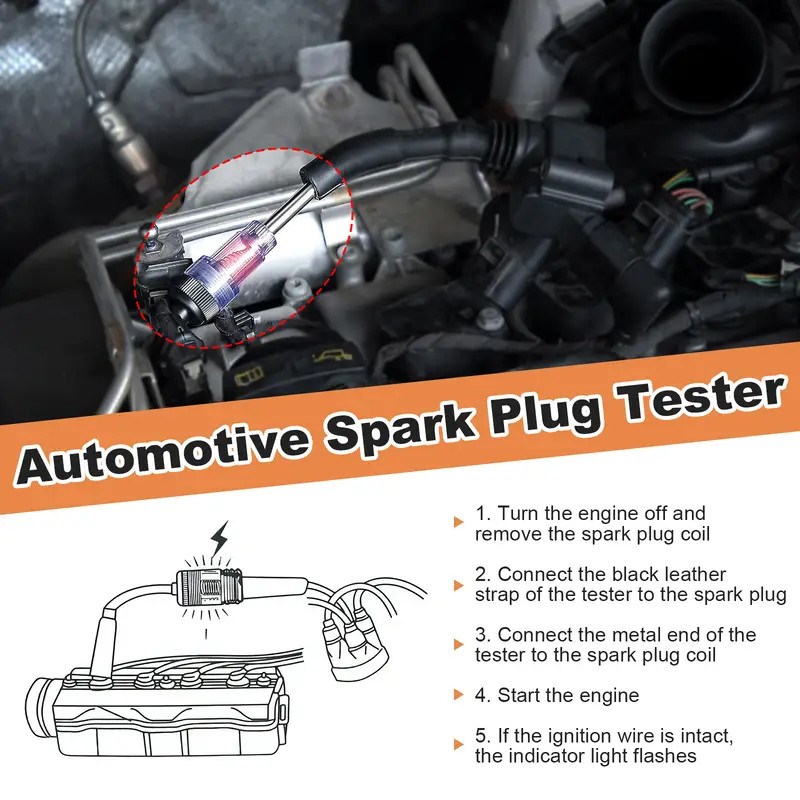 Automotive Spark Plug Tester

1. Turn the engine off and remove the spark plug coil

2. Connect the black leather strap of the tester to the spark plug

3. Connect the metal end of the tester to the spark plug coil

4. Start the engine

5. If the ignition wire is intact, the indicator light flashes