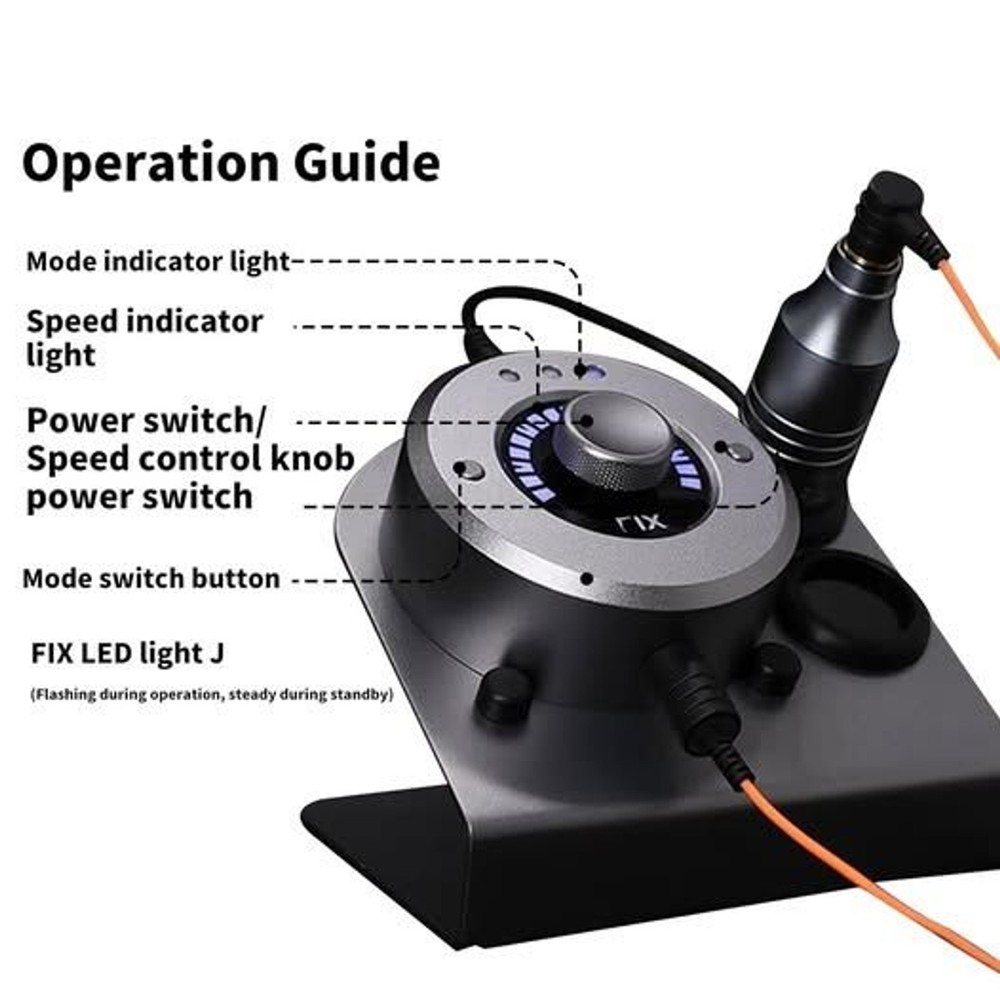 Operation Guide

Mode indicator light

Speed indicator light

Power switch/ Speed control knob power switch

Mode switch button

FIX LED light J

(Flashing during operation, steady during standby)

FIX