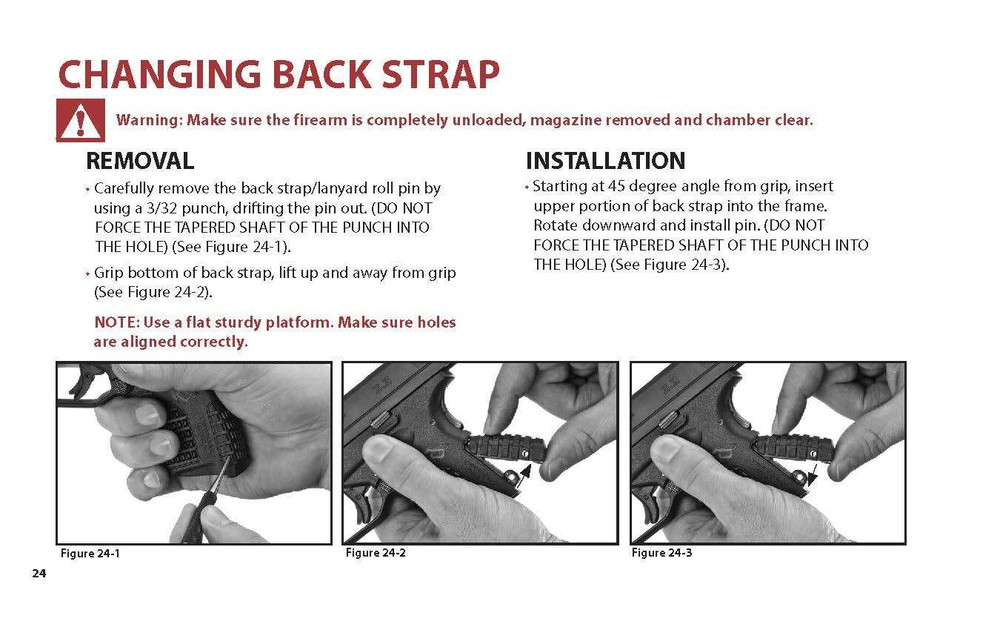 CHANGING BACK STRAP

Warning: Make sure the firearm is completely unloaded, magazine removed and chamber clear.

REMOVAL

• Carefully remove the back strap/lanyard roll pin by using a 3/32 punch, drifting the pin out. (DO NOT FORCE THE TAPERED SHAFT OF THE PUNCH INTO THE HOLE) (See Figure 24-1).

• Grip bottom of back strap, lift up and away from grip (See Figure 24-2).

NOTE: Use a flat sturdy platform. Make sure holes are aligned correctly.

INSTALLATION

• Starting at 45 degree angle from grip, insert upper portion of back strap into the frame. Rotate downward and install pin. (DO NOT FORCE THE TAPERED SHAFT OF THE PUNCH INTO THE HOLE) (See Figure 24-3).

Figure 24-1

Figure 24-2

Figure 24-3

24