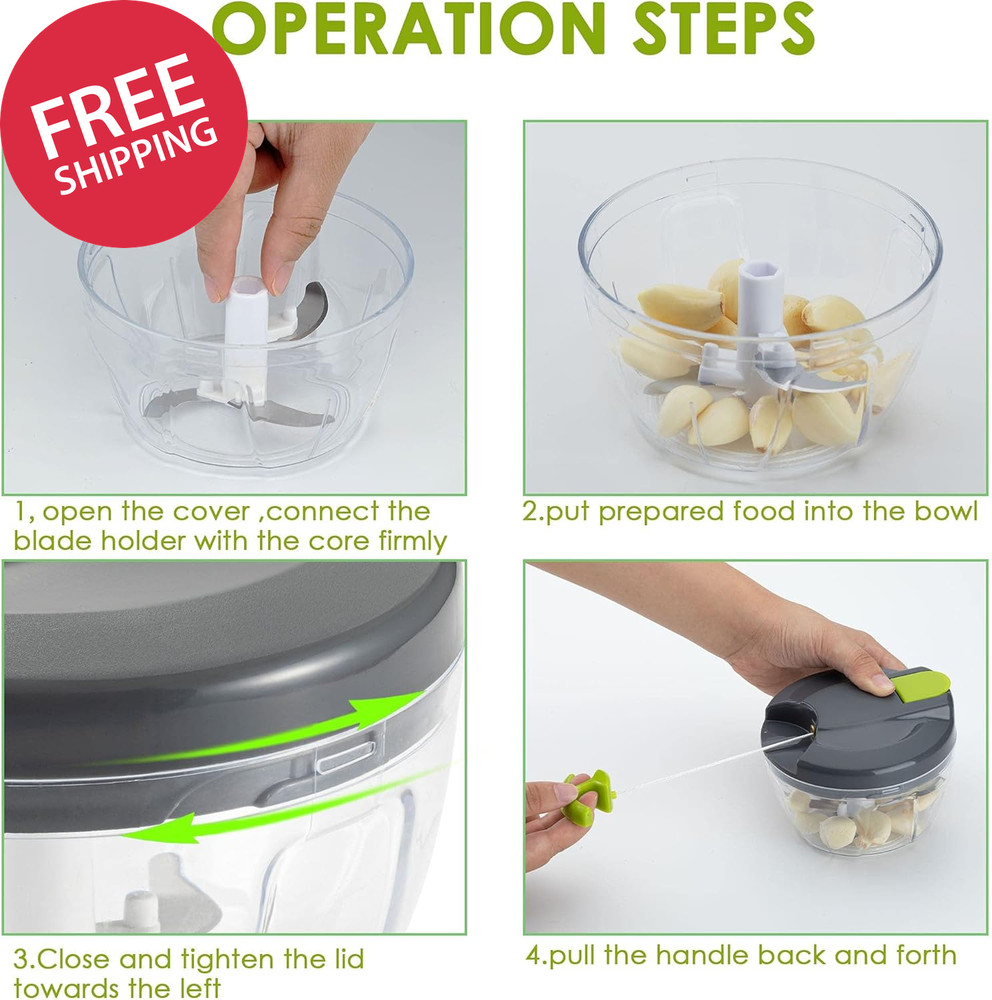 OPERATION STEPS

FREE SHIPPING

1, open the cover ,connect the blade holder with the core firmly

2.put prepared food into the bowl

3.Close and tighten the lid towards the left

4.pull the handle back and forth