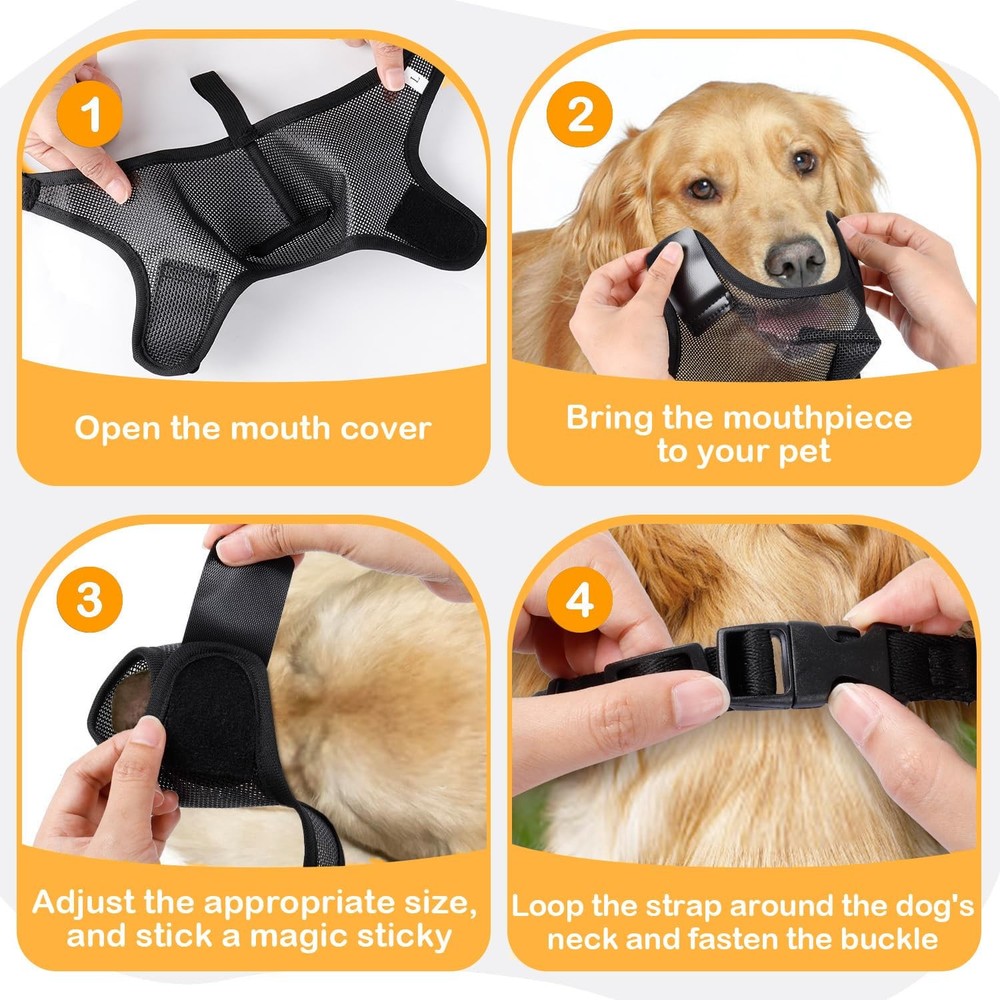 1

Open the mouth cover

2

Bring the mouthpiece to your pet

3

Adjust the appropriate size, and stick a magic sticky

4

Loop the strap around the dog's neck and fasten the buckle