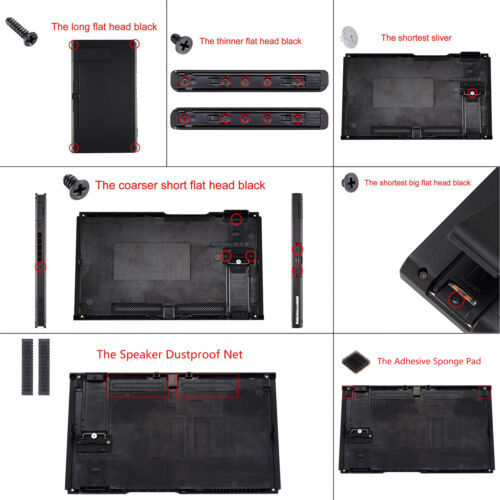 The long flat head black

The thinner flat head black

The shortest sliver

The coarser short flat head black

The shortest big flat head black

The Speaker Dustproof Net

The Adhesive Sponge Pad