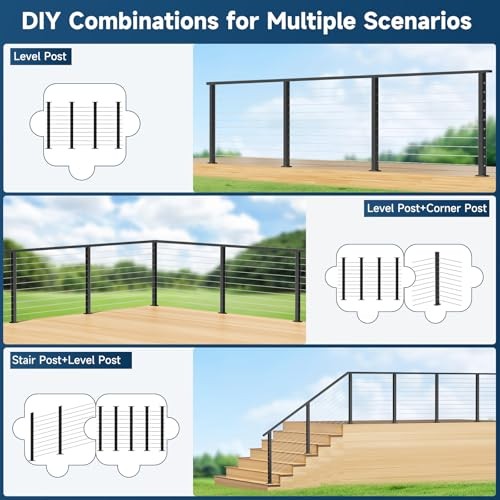 DIY Combinations for Multiple Scenarios

Level Post

Level Post+Corner Post

Stair Post+Level Post