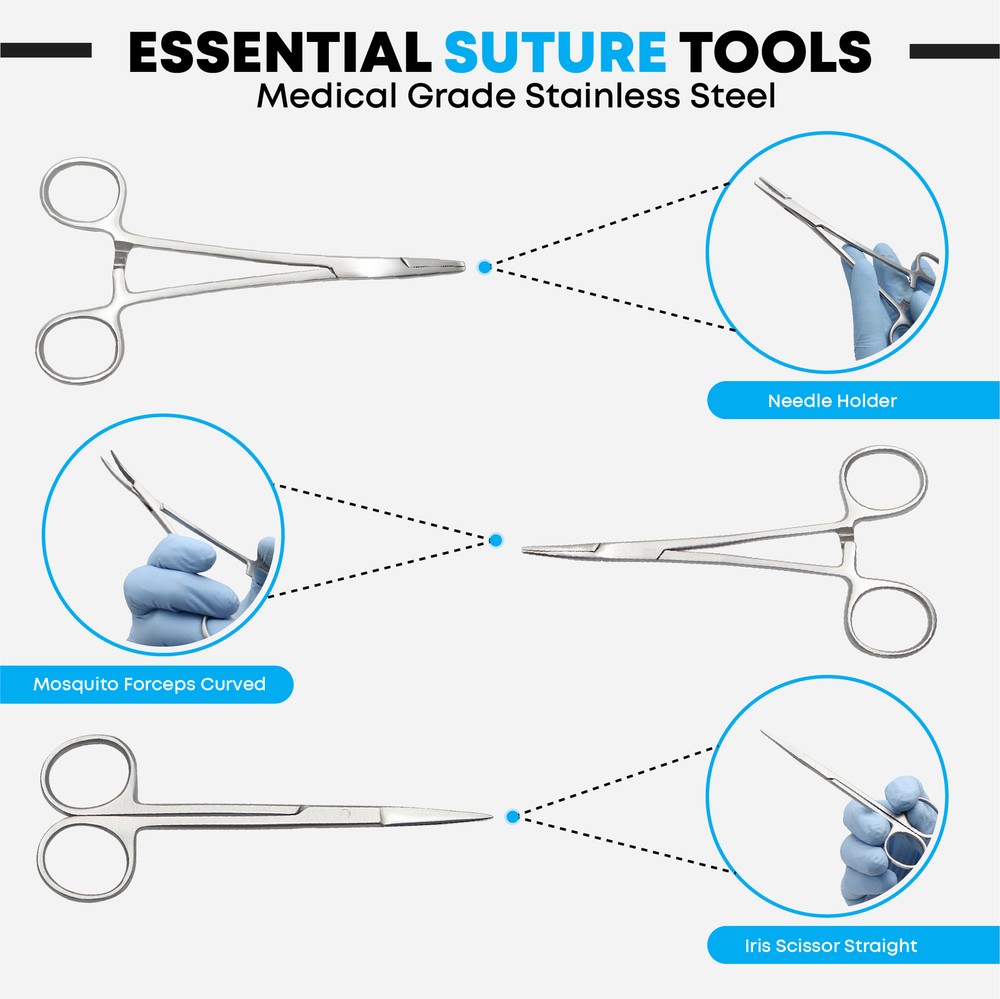 ESSENTIAL SUTURE TOOLS
Medical Grade Stainless Steel

Needle Holder

Mosquito Forceps Curved

Iris Scissor Straight