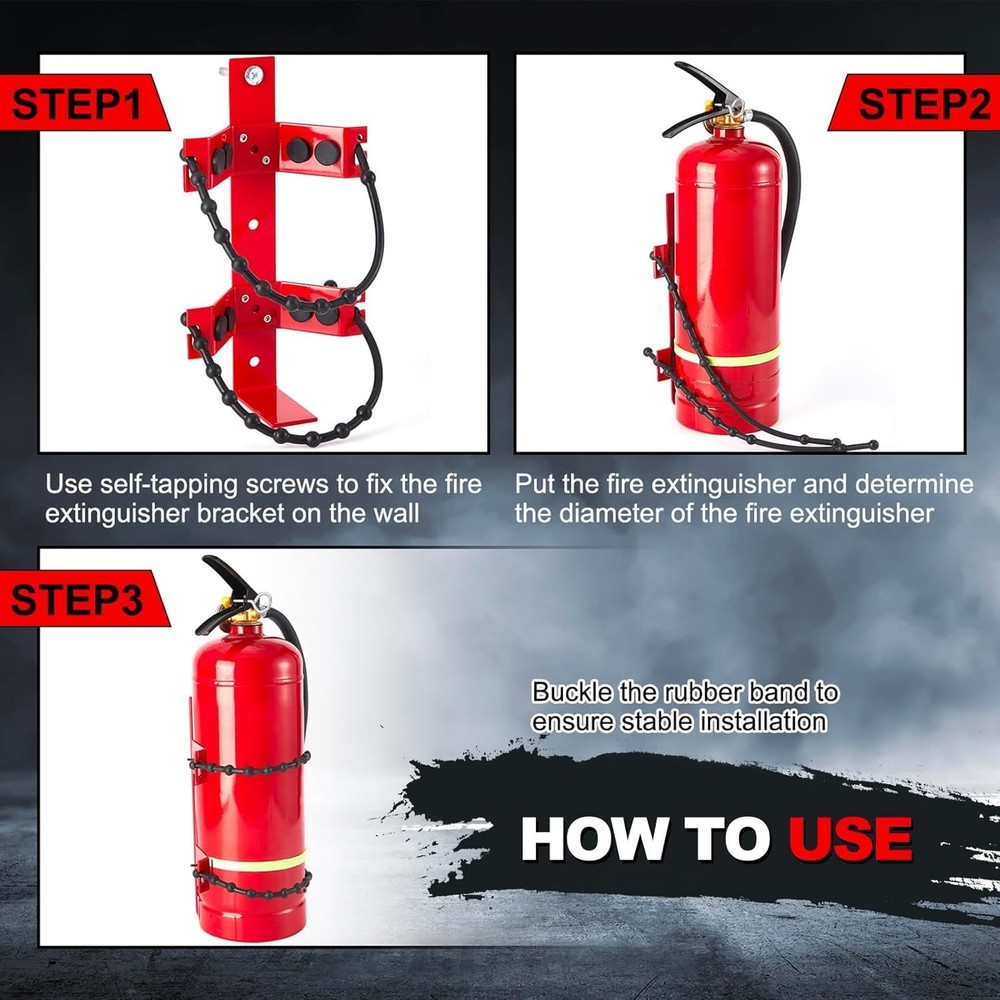 STEP1

Use self-tapping screws to fix the fire extinguisher bracket on the wall

STEP2

Put the fire extinguisher and determine the diameter of the fire extinguisher

STEP3

Buckle the rubber band to ensure stable installation

HOW TO USE