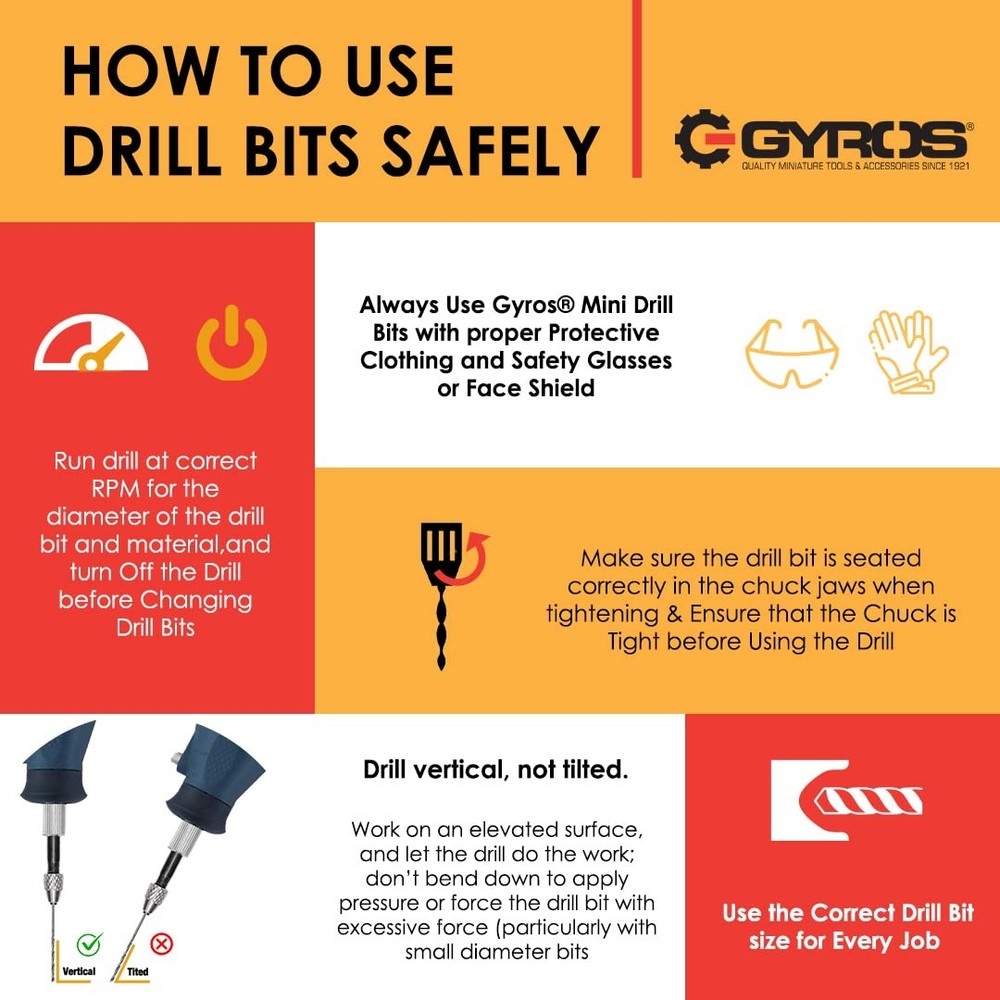 HOW TO USE DRILL BITS SAFELY

GYROS®
QUALITY MINIATURE TOOLS & ACCESSORIES SINCE 1921

Run drill at correct RPM for the diameter of the drill bit and material,and turn Off the Drill before Changing Drill Bits

Always Use Gyros® Mini Drill Bits with proper Protective Clothing and Safety Glasses or Face Shield

Make sure the drill bit is seated correctly in the chuck jaws when tightening & Ensure that the Chuck is Tight before Using the Drill

Vertical

Tited

Drill vertical, not tilted.

Work on an elevated surface, and let the drill do the work; don't bend down to apply pressure or force the drill bit with excessive force (particularly with small diameter bits

Use the Correct Drill Bit size for Every Job