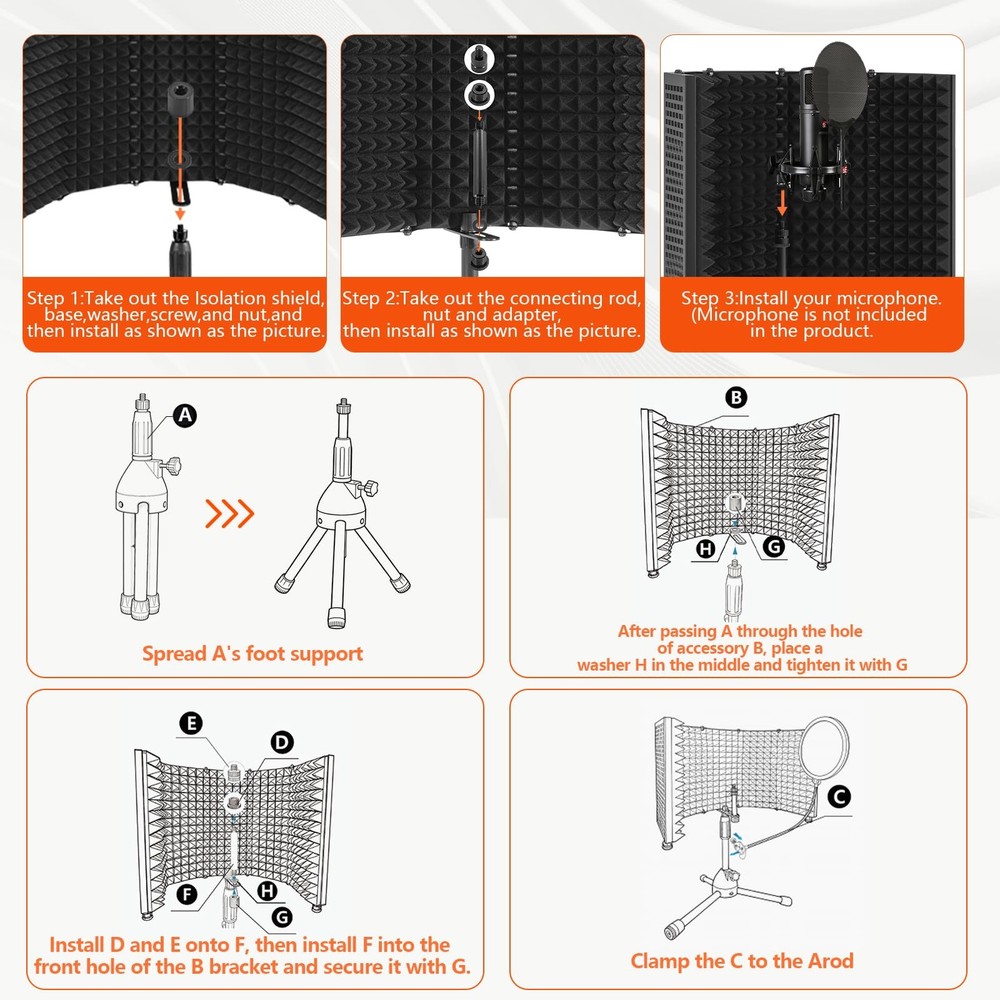 Step 1:Take out the Isolation shield, base,washer,screw,and nut,and then install as shown as the picture.

Step 2:Take out the connecting rod, nut and adapter, then install as shown as the picture.

Step 3:Install your microphone. (Microphone is not included in the product.

A

Spread A's foot support

B

H

G

After passing A through the hole of accessory B, place a washer H in the middle and tighten it with G

E

D

F

H

G

Install D and E onto F, then install F into the front hole of the B bracket and secure it with G.

C

Clamp the C to the Arod