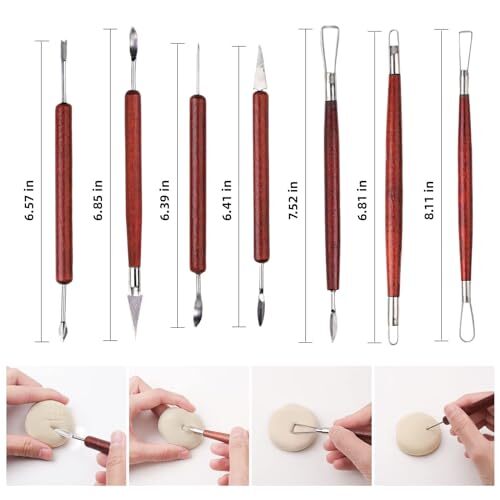 6.57 in
6.85 in
6.39 in
6.41 in
7.52 in
6.81 in
8.11 in