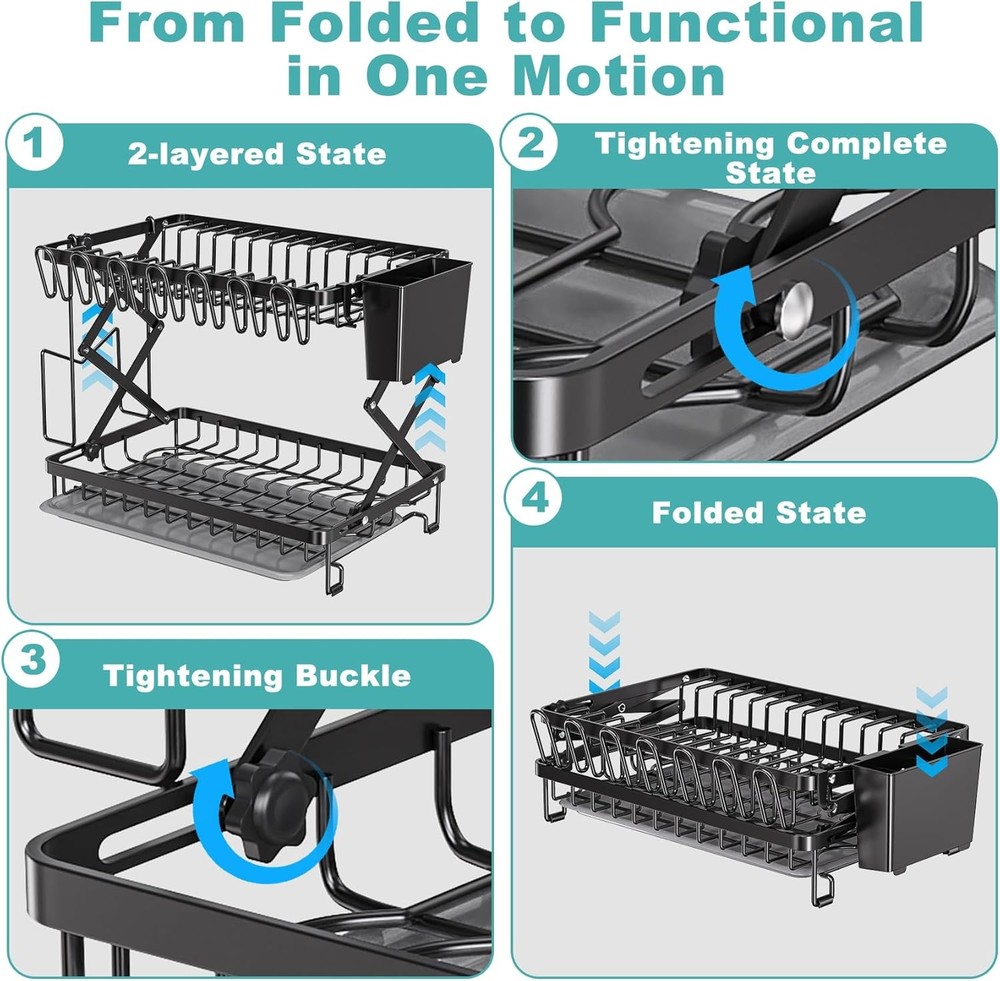 From Folded to Functional in One Motion

1 2-layered State

2 Tightening Complete State

3 Tightening Buckle

4 Folded State