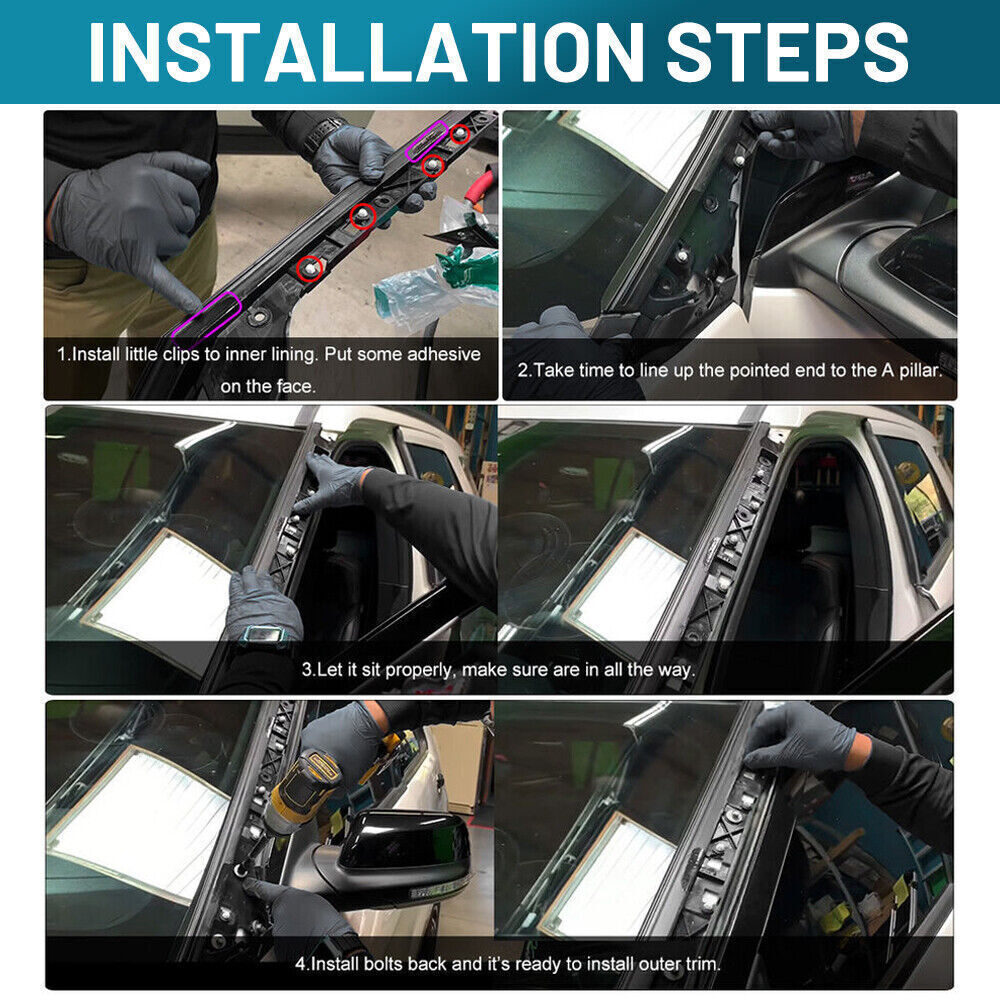 INSTALLATION STEPS

1.Install little clips to inner lining. Put some adhesive on the face.

2.Take time to line up the pointed end to the A pillar.

3.Let it sit properly, make sure are in all the way.

4.Install bolts back and it's ready to install outer trim.