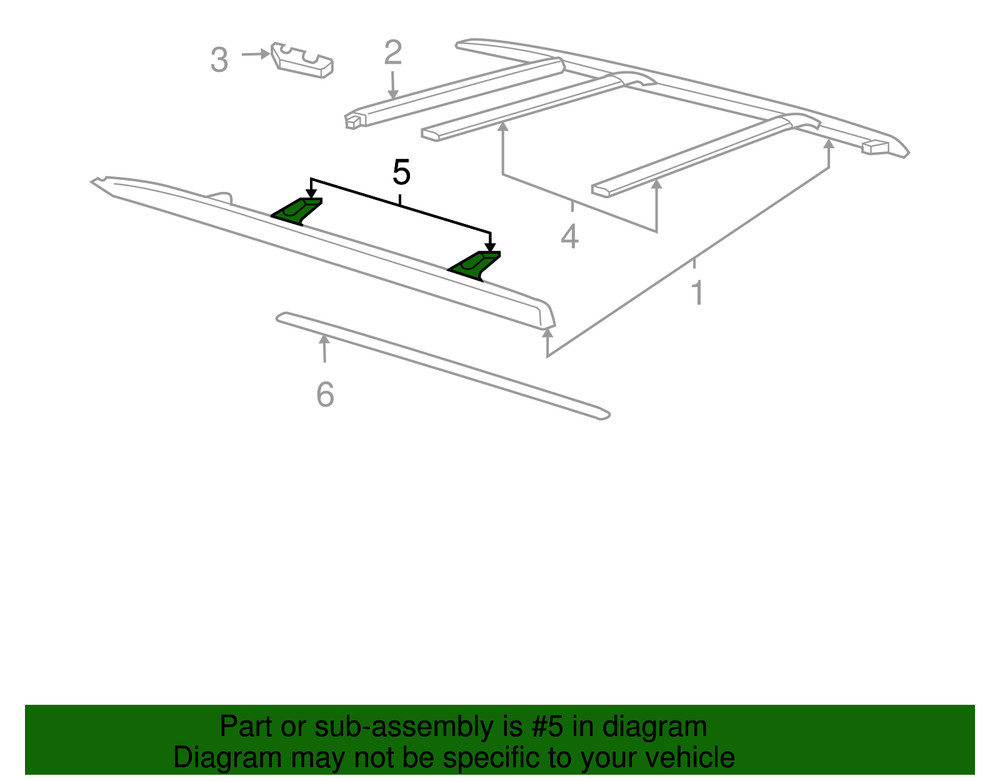 3
2
5
4
1
6

Part or sub-assembly is #5 in diagram
Diagram may not be specific to your vehicle