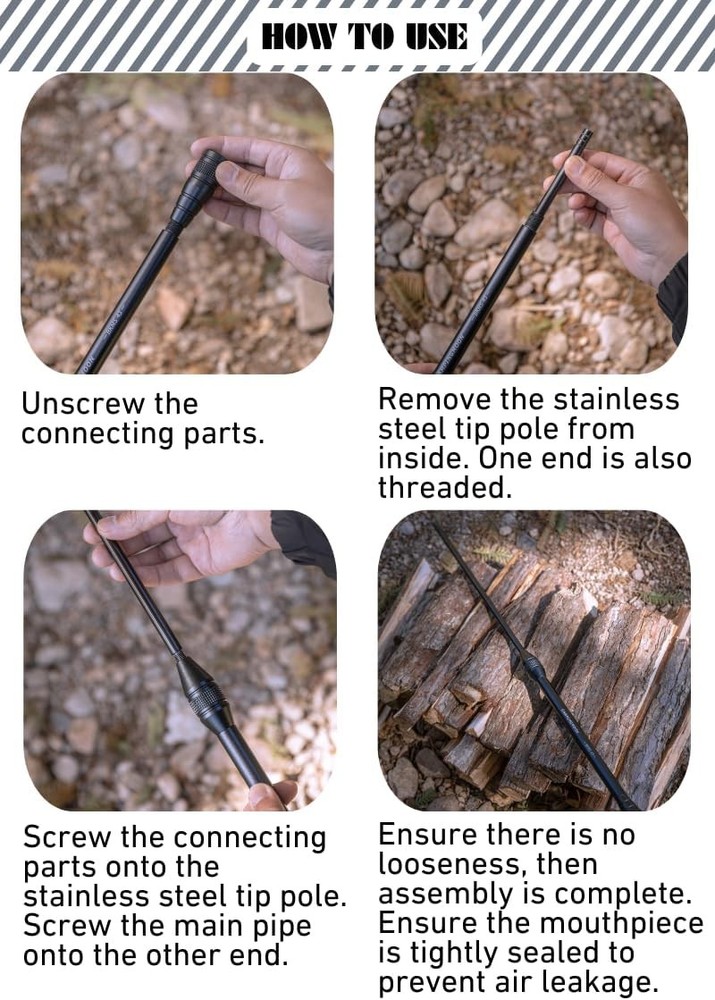 HOW TO USE

Unscrew the connecting parts.

Remove the stainless steel tip pole from inside. One end is also threaded.

Screw the connecting parts onto the stainless steel tip pole. Screw the main pipe onto the other end.

Ensure there is no looseness, then assembly is complete. Ensure the mouthpiece is tightly sealed to prevent air leakage.