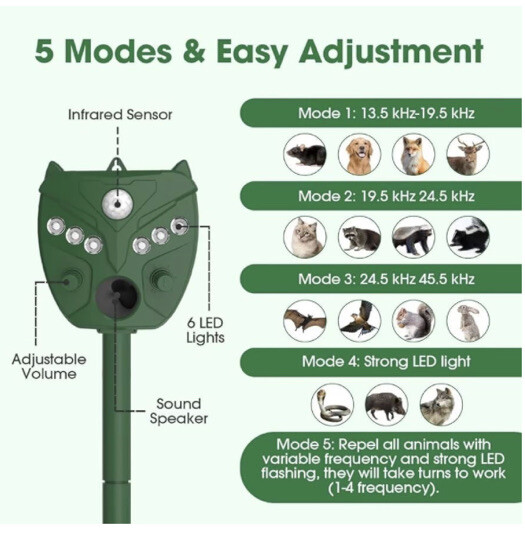 5 Modes & Easy Adjustment

Infrared Sensor

6 LED Lights

Adjustable Volume

Sound Speaker

Mode 1: 13.5 kHz-19.5 kHz

Mode 2: 19.5 kHz 24.5 kHz

Mode 3: 24.5 kHz 45.5 kHz

Mode 4: Strong LED light

Mode 5: Repel all animals with variable frequency and strong LED flashing, they will take turns to work (1-4 frequency).