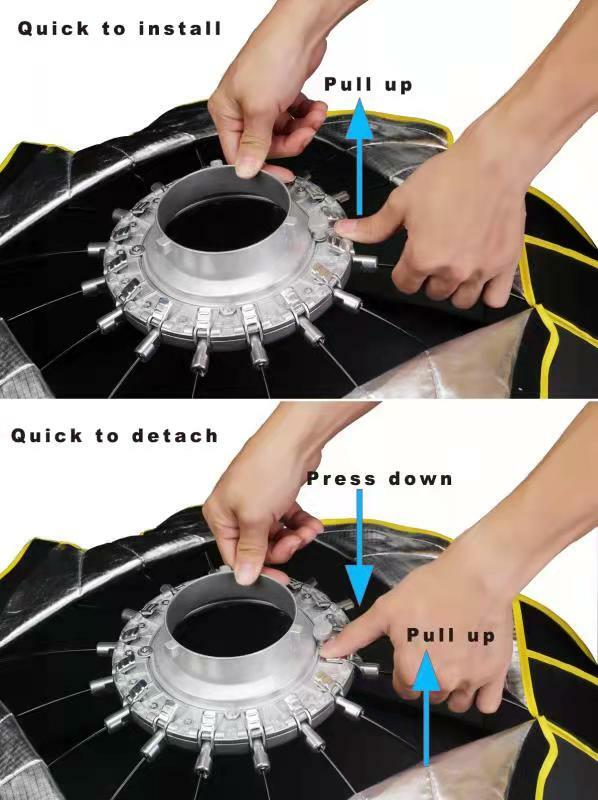 Quick to install

Pull up

Quick to detach

Press down

Pull up