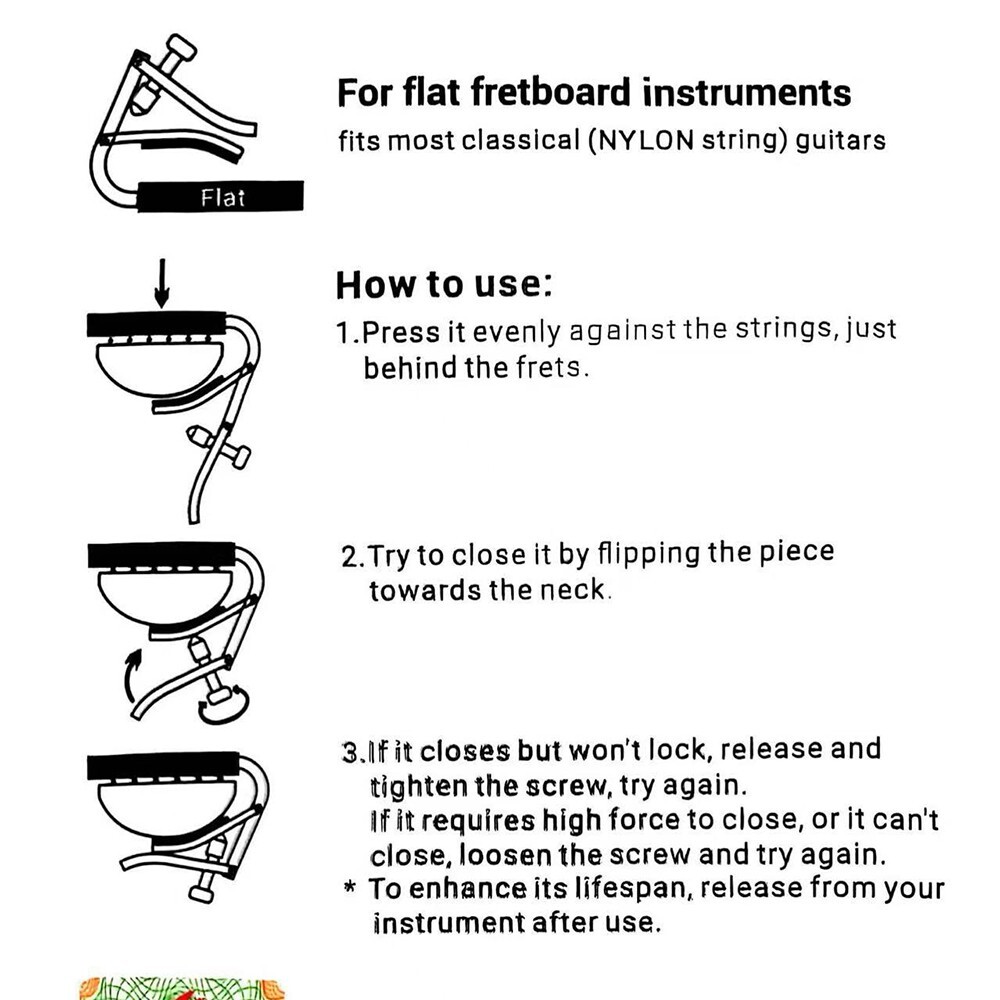 Flat

For flat fretboard instruments
fits most classical (NYLON string) guitars

How to use:
1.Press it evenly against the strings, just behind the frets.

2.Try to close it by flipping the piece towards the neck.

3.If it closes but won't lock, release and tighten the screw, try again.
If it requires high force to close, or it can't close, loosen the screw and try again.
* To enhance its lifespan, release from your instrument after use.