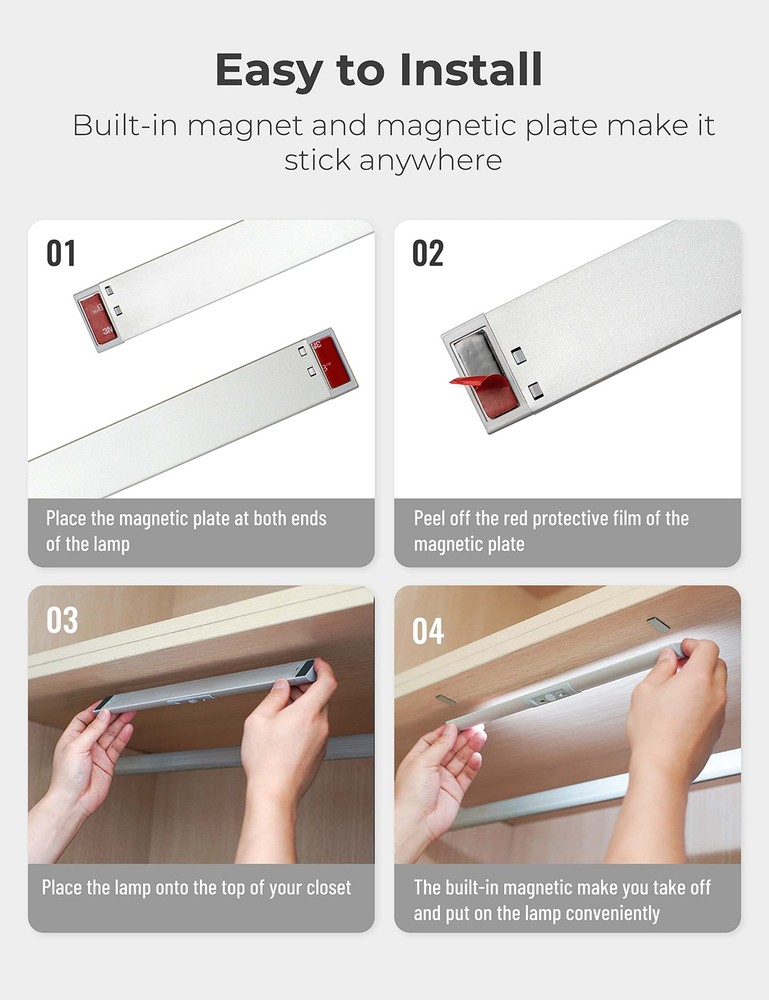 Easy to Install

Built-in magnet and magnetic plate make it stick anywhere

01

3M

3M

Place the magnetic plate at both ends of the lamp

02

Peel off the red protective film of the magnetic plate

03

Place the lamp onto the top of your closet

04

The built-in magnetic make you take off and put on the lamp conveniently