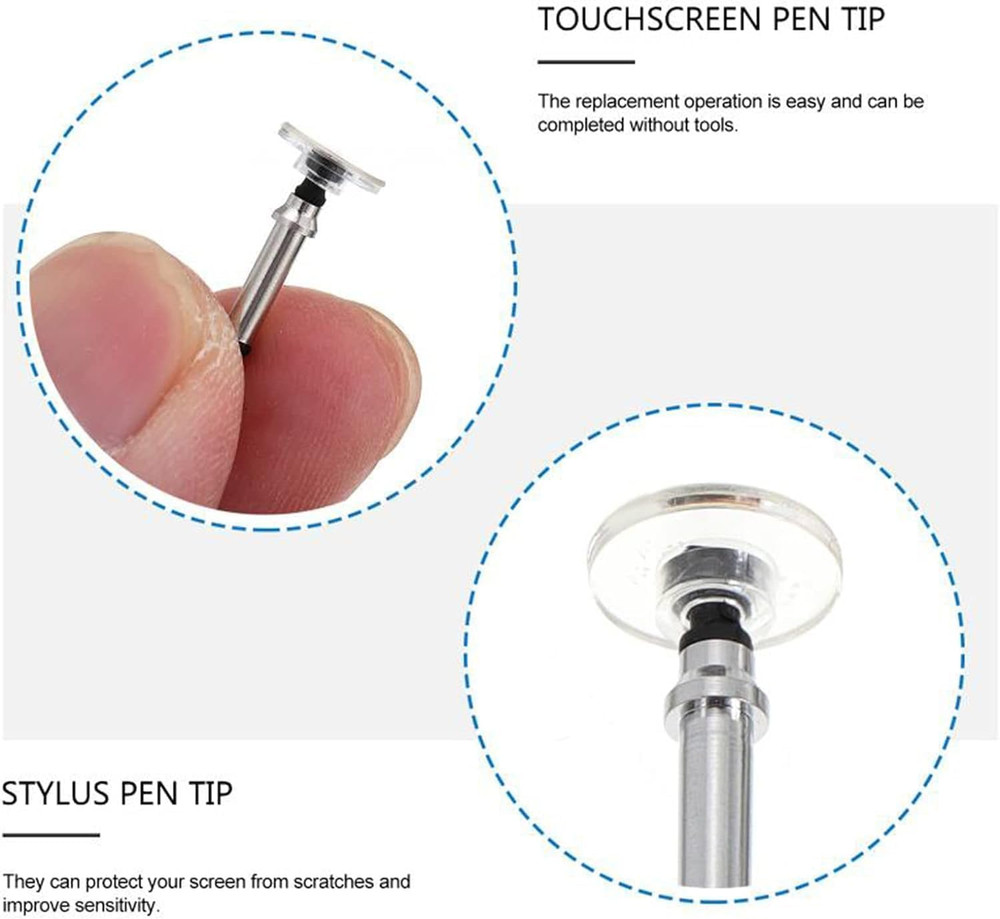 TOUCHSCREEN PEN TIP

The replacement operation is easy and can be completed without tools.

STYLUS PEN TIP

They can protect your screen from scratches and improve sensitivity.