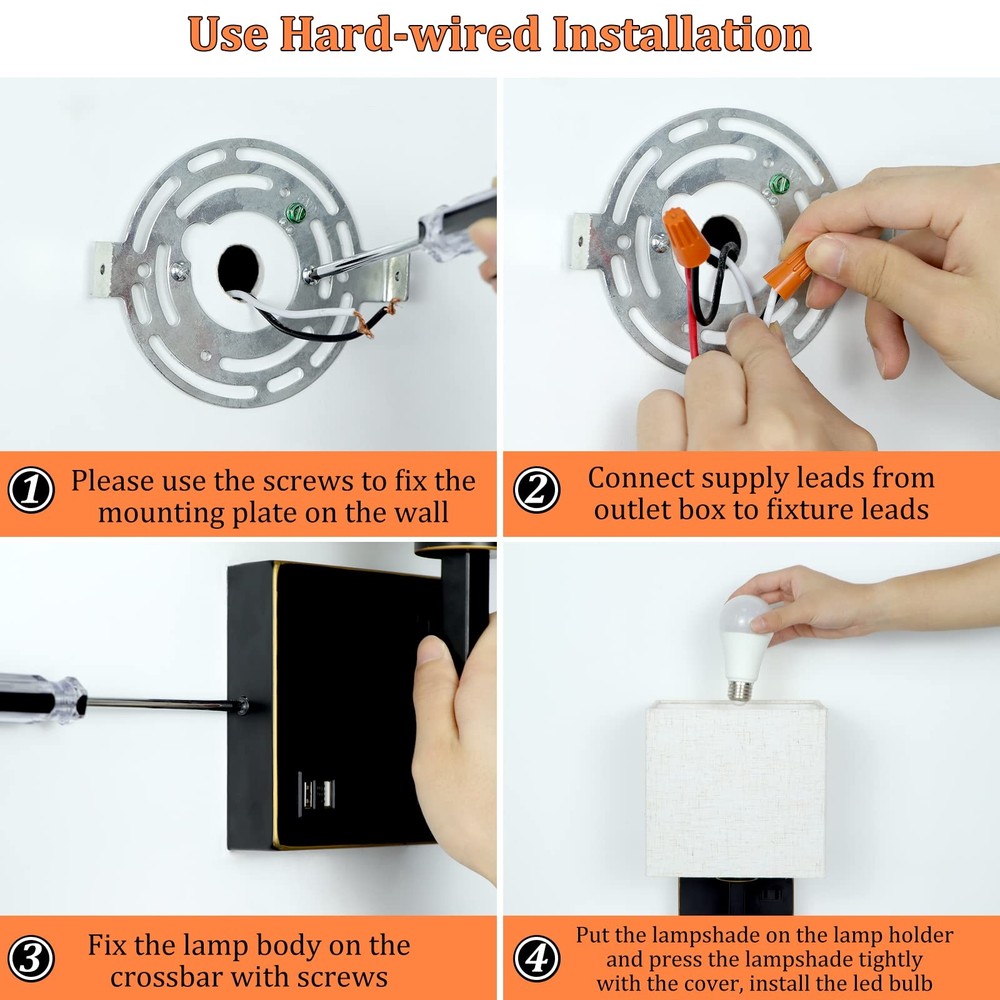 Use Hard-wired Installation

① Please use the screws to fix the mounting plate on the wall

② Connect supply leads from outlet box to fixture leads

③ Fix the lamp body on the crossbar with screws

④ Put the lampshade on the lamp holder and press the lampshade tightly with the cover, install the led bulb