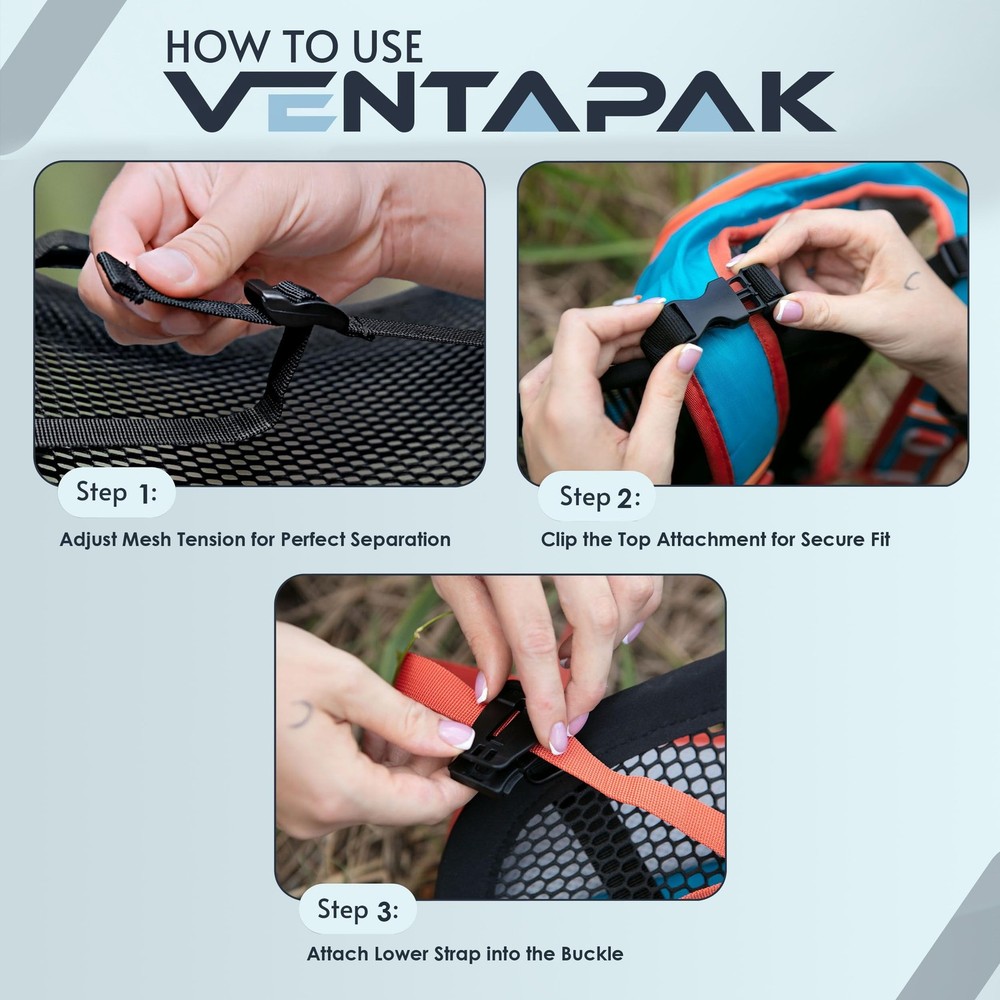 HOW TO USE
VENTAPAK

Step 1:
Adjust Mesh Tension for Perfect Separation

Step 2:
Clip the Top Attachment for Secure Fit

Step 3:
Attach Lower Strap into the Buckle