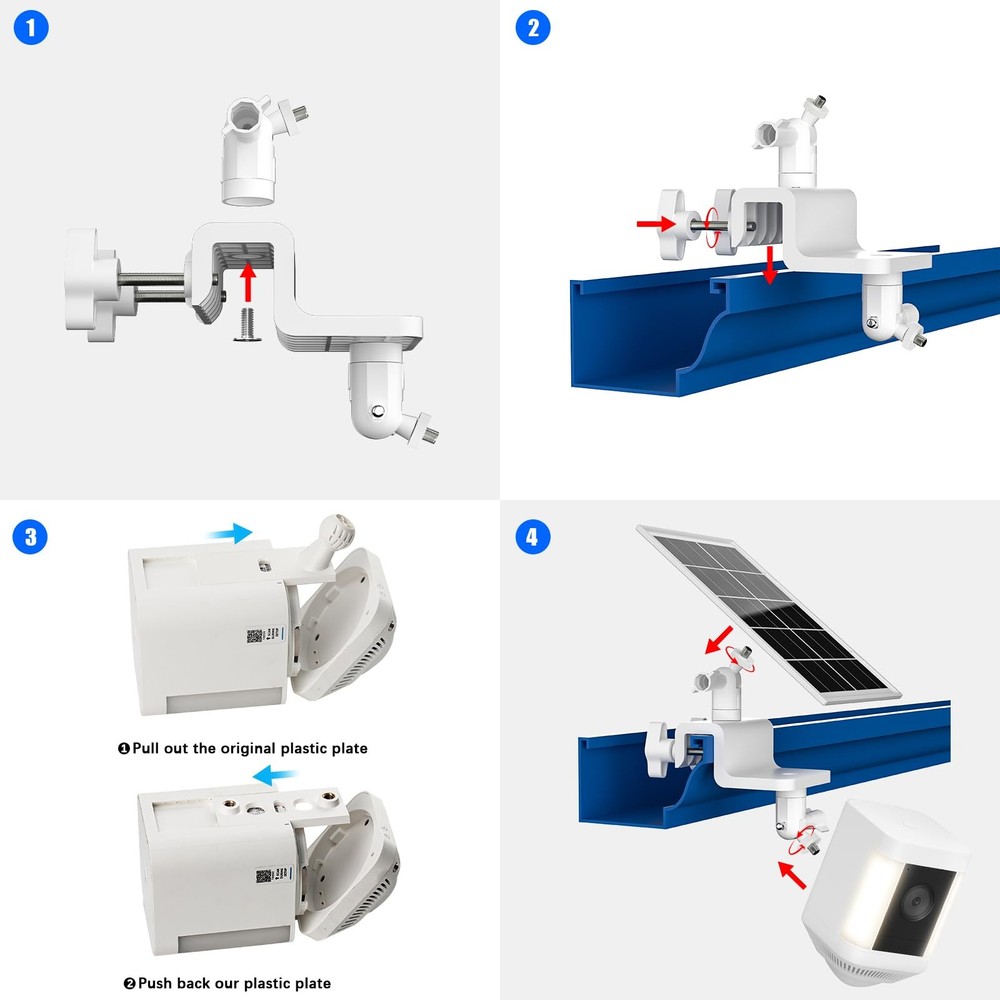 1

2

3

❶Pull out the original plastic plate

❷Push back our plastic plate

4