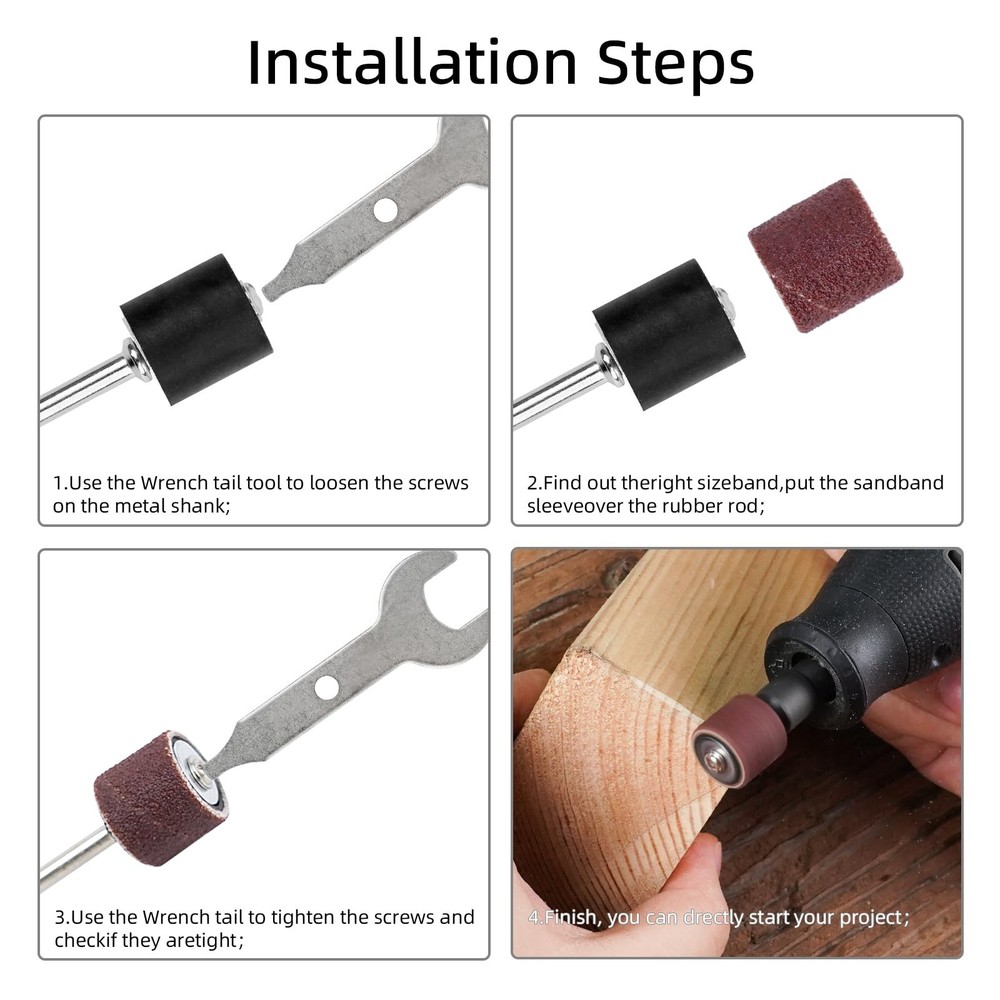 Installation Steps

1.Use the Wrench tail tool to loosen the screws on the metal shank;

2.Find out theright sizeband,put the sandband sleeveover the rubber rod;

3.Use the Wrench tail to tighten the screws and checkif they aretight;

4.Finish, you can drectly start your project;