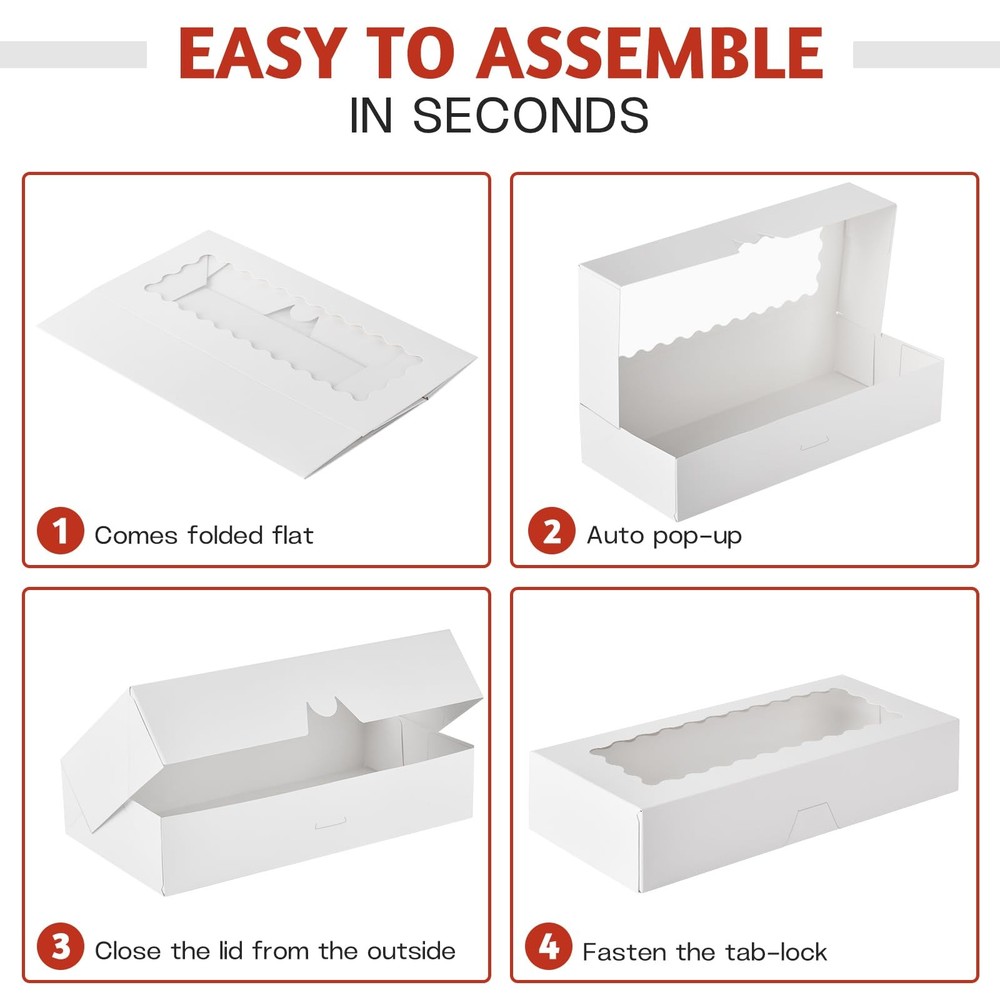 EASY TO ASSEMBLE
IN SECONDS

1 Comes folded flat

2 Auto pop-up

3 Close the lid from the outside

4 Fasten the tab-lock