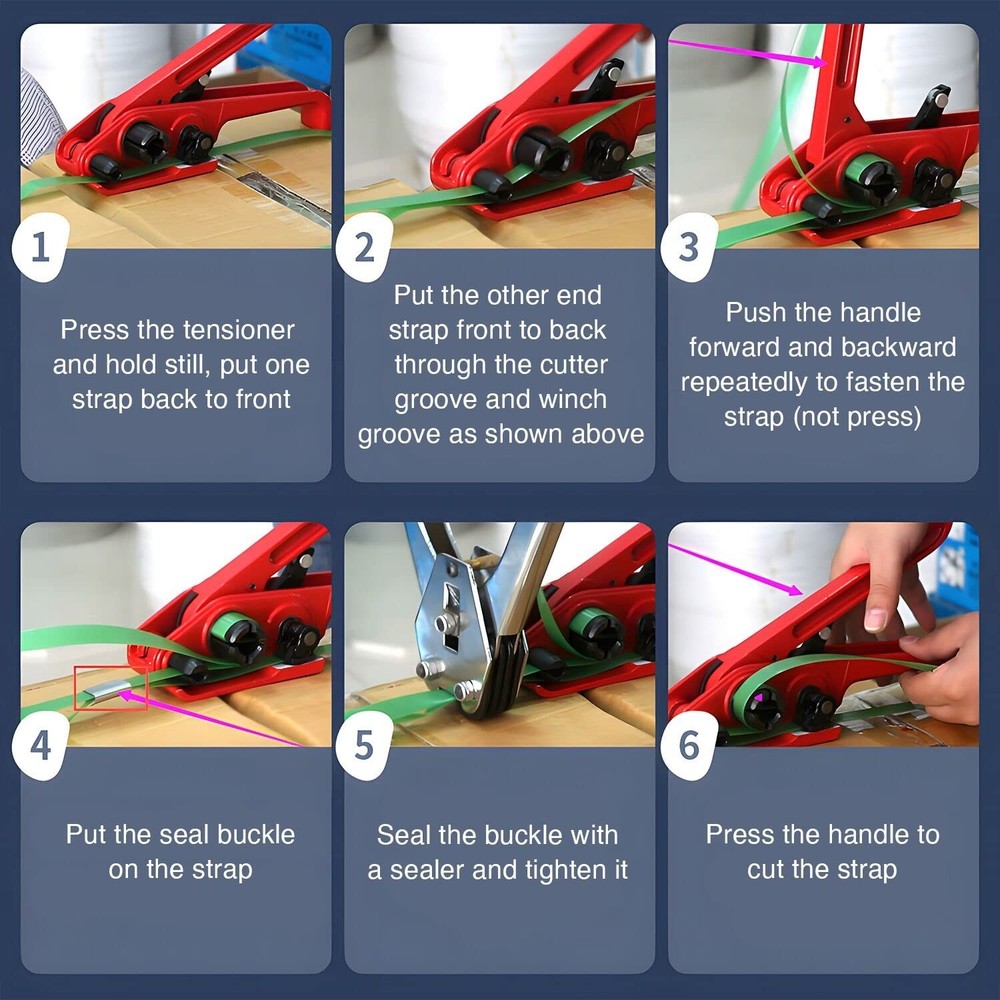 1

Press the tensioner and hold still, put one strap back to front

2

Put the other end strap front to back through the cutter groove and winch groove as shown above

3

Push the handle forward and backward repeatedly to fasten the strap (not press)

4

Put the seal buckle on the strap

5

Seal the buckle with a sealer and tighten it

6

Press the handle to cut the strap