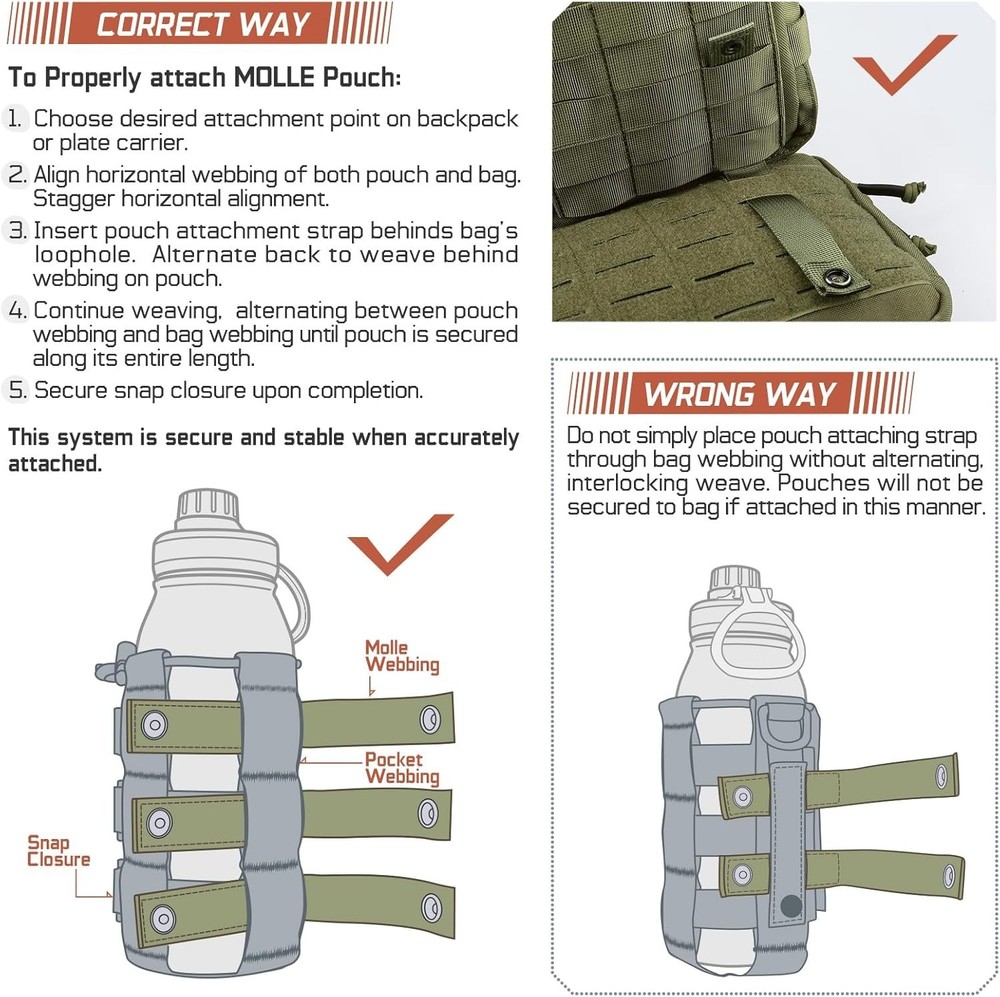 CORRECT WAY

To Properly attach MOLLE Pouch:

1. Choose desired attachment point on backpack or plate carrier.

2. Align horizontal webbing of both pouch and bag. Stagger horizontal alignment.

3. Insert pouch attachment strap behinds bag's loophole. Alternate back to weave behind webbing on pouch.

4. Continue weaving, alternating between pouch webbing and bag webbing until pouch is secured along its entire length.

5. Secure snap closure upon completion.

This system is secure and stable when accurately attached.

Molle Webbing

Pocket Webbing

Snap Closure

WRONG WAY

Do not simply place pouch attaching strap through bag webbing without alternating, interlocking weave. Pouches will not be secured to bag if attached in this manner.