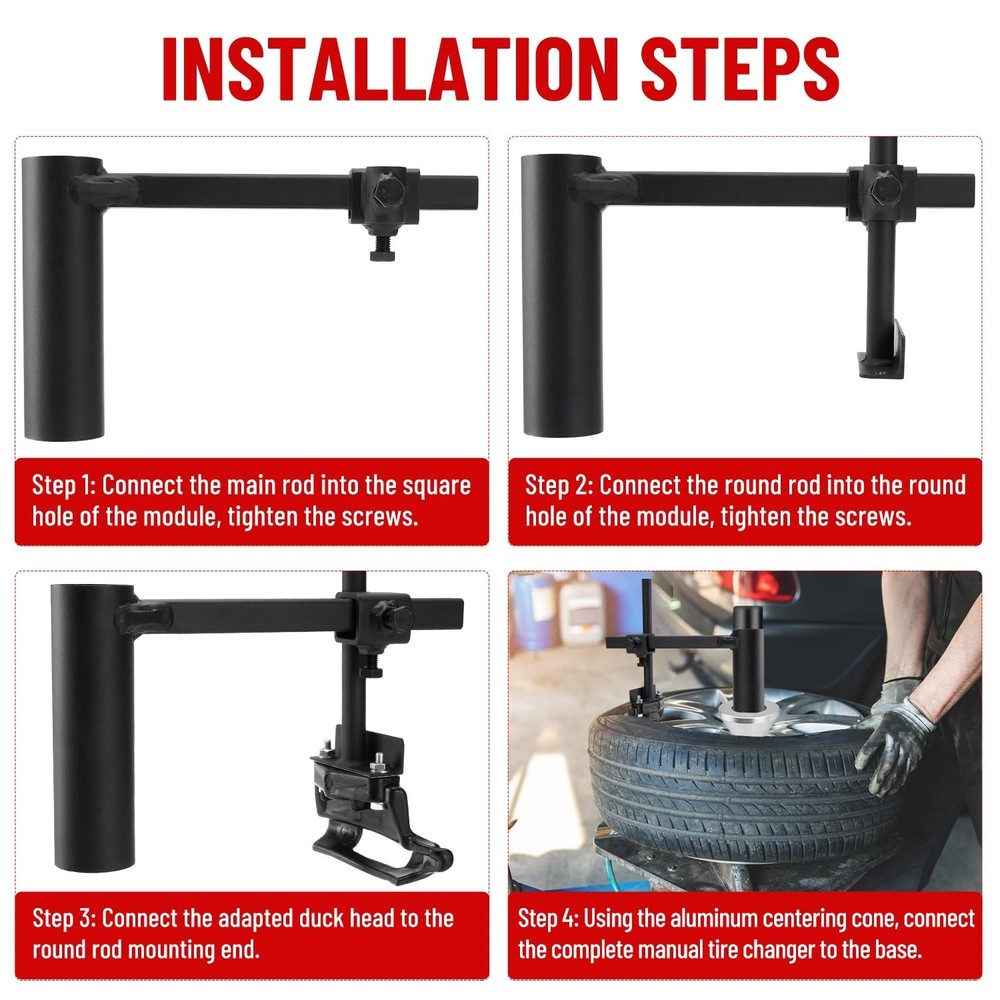 INSTALLATION STEPS

Step 1: Connect the main rod into the square hole of the module, tighten the screws.

Step 2: Connect the round rod into the round hole of the module, tighten the screws.

Step 3: Connect the adapted duck head to the round rod mounting end.

Step 4: Using the aluminum centering cone, connect the complete manual tire changer to the base.