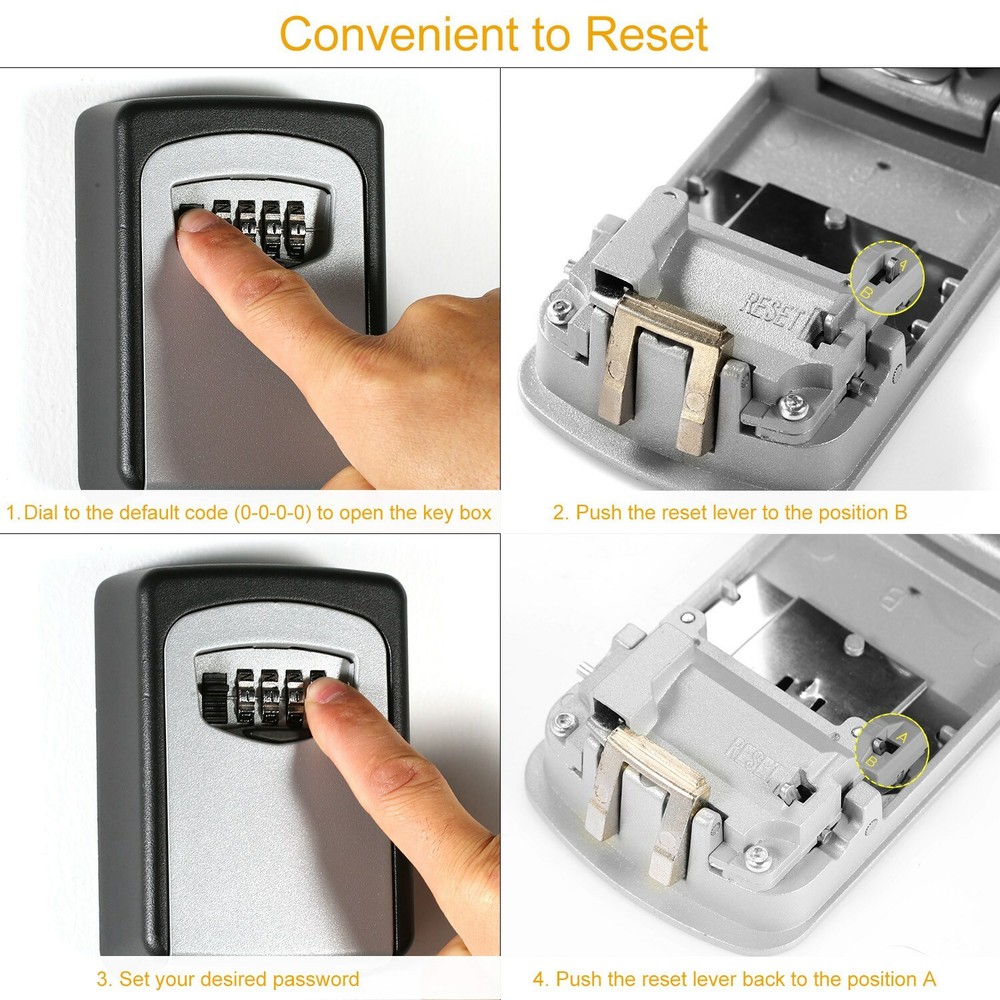 Convenient to Reset

RESET

A

B

1. Dial to the default code (0-0-0-0) to open the key box

2. Push the reset lever to the position B

RESET

A

B

3. Set your desired password

4. Push the reset lever back to the position A