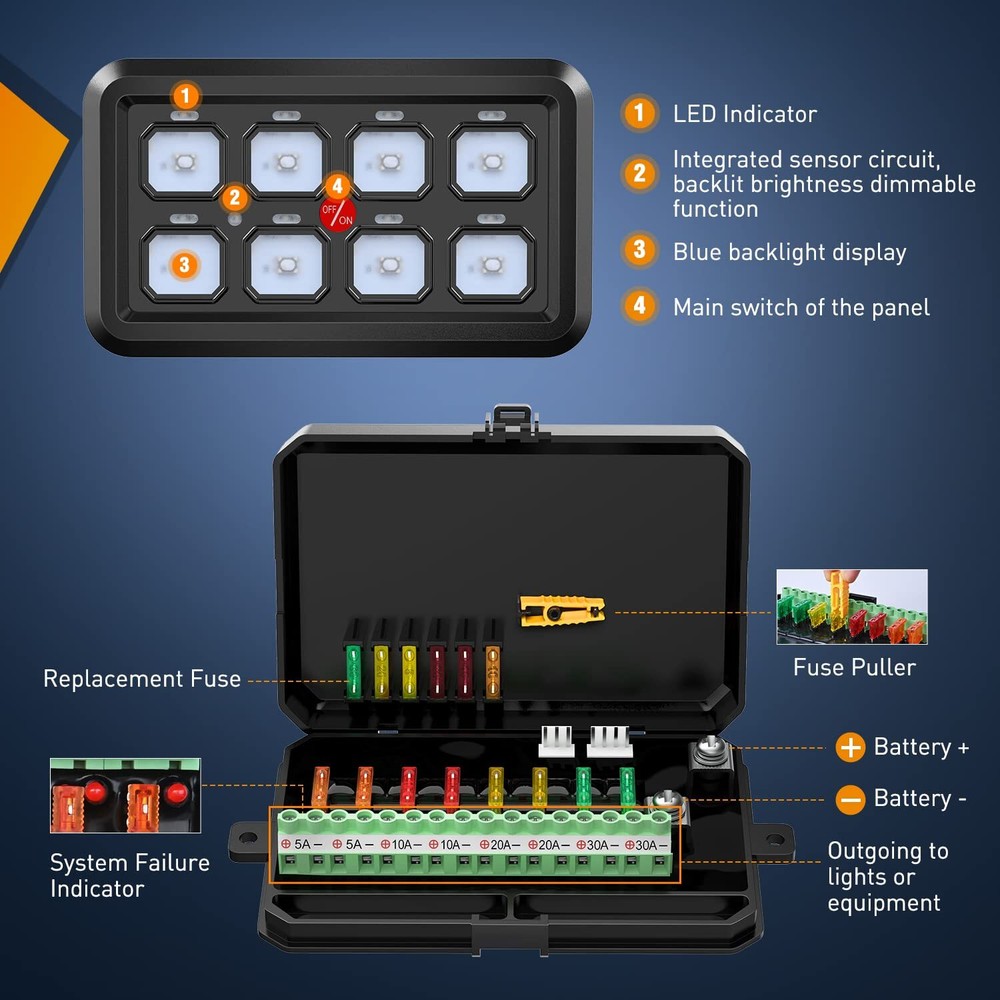 1
2
4
OFF/ON
3

1 LED Indicator

2 Integrated sensor circuit, backlit brightness dimmable function

3 Blue backlight display

4 Main switch of the panel

Replacement Fuse

Fuse Puller

+ Battery +

− Battery -

System Failure Indicator

⊕ 5A − ⊕ 5A − ⊕ 10A − ⊕ 10A − ⊕ 20A − ⊕ 20A − ⊕ 30A − ⊕ 30A −

Outgoing to lights or equipment