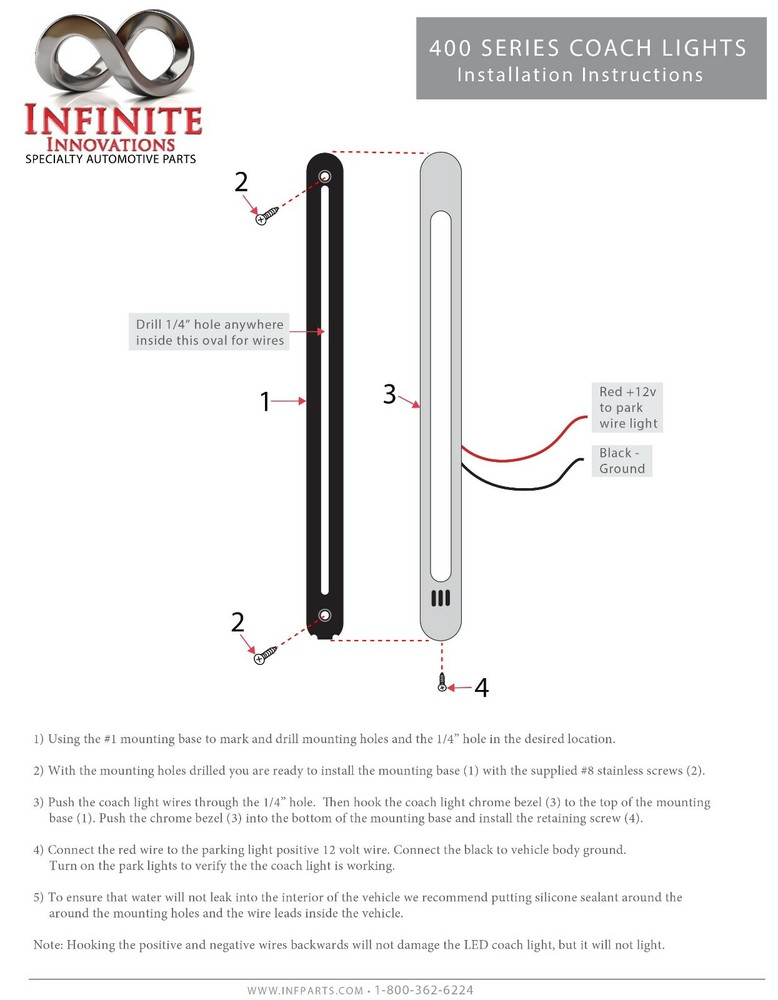 INFINITE
INNOVATIONS
SPECIALTY AUTOMOTIVE PARTS

400 SERIES COACH LIGHTS
Installation Instructions

2

Drill 1/4" hole anywhere inside this oval for wires

1

3

Red +12v to park wire light

Black - Ground

2

4

1) Using the #1 mounting base to mark and drill mounting holes and the 1/4" hole in the desired location.

2) With the mounting holes drilled you are ready to install the mounting base (1) with the supplied #8 stainless screws (2).

3) Push the coach light wires through the 1/4" hole. Then hook the coach light chrome bezel (3) to the top of the mounting base (1). Push the chrome bezel (3) into the bottom of the mounting base and install the retaining screw (4).

4) Connect the red wire to the parking light positive 12 volt wire. Connect the black to vehicle body ground. Turn on the park lights to verify the the coach light is working.

5) To ensure that water will not leak into the interior of the vehicle we recommend putting silicone sealant around the around the mounting holes and the wire leads inside the vehicle.

Note: Hooking the positive and negative wires backwards will not damage the LED coach light, but it will not light.

WWW.INFPARTS.COM • 1-800-362-6224