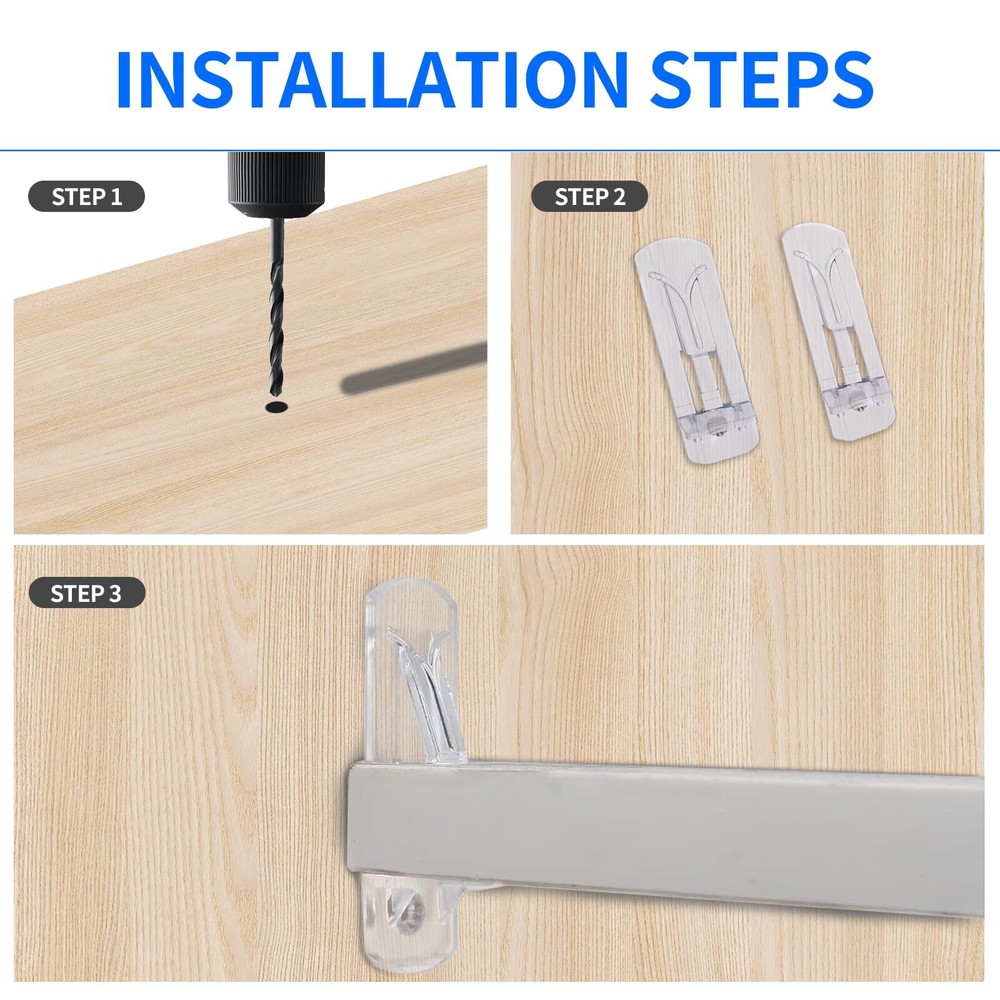 INSTALLATION STEPS

STEP 1

STEP 2

STEP 3