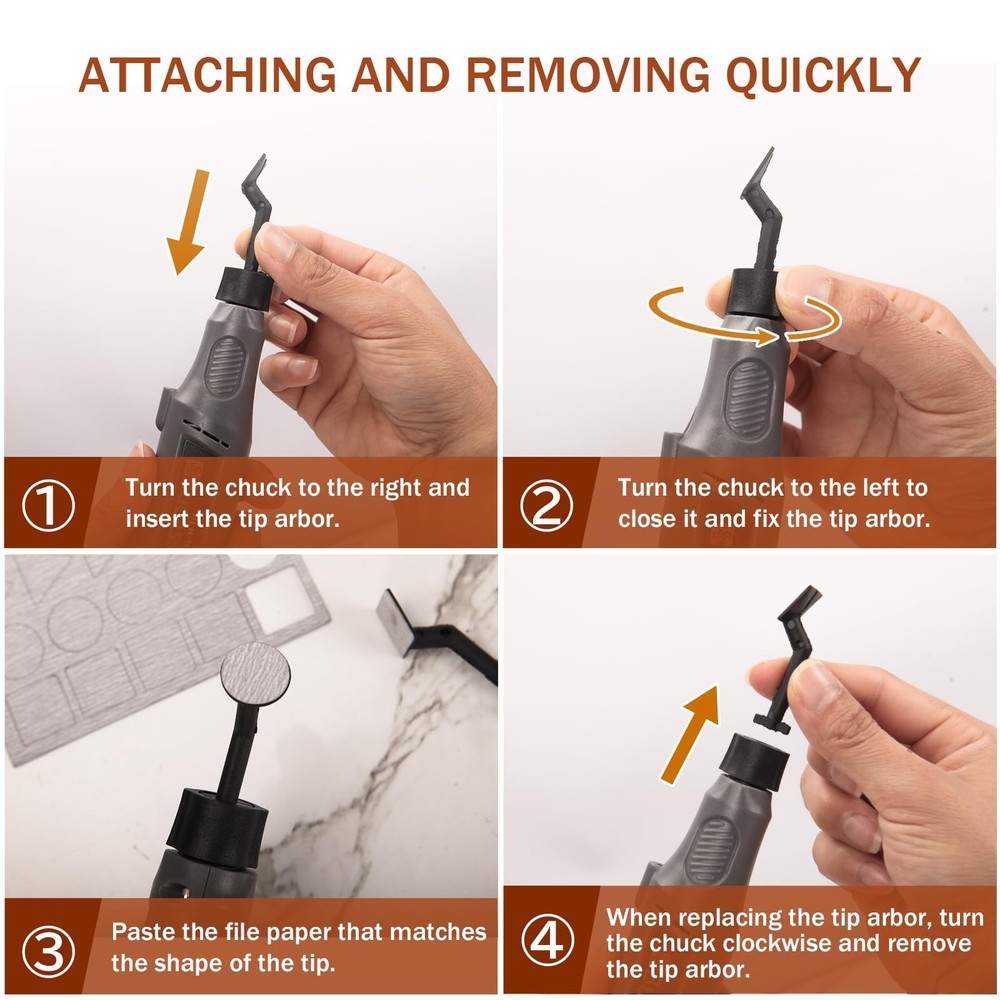 ATTACHING AND REMOVING QUICKLY

① Turn the chuck to the right and insert the tip arbor.

② Turn the chuck to the left to close it and fix the tip arbor.

③ Paste the file paper that matches the shape of the tip.

④ When replacing the tip arbor, turn the chuck clockwise and remove the tip arbor.