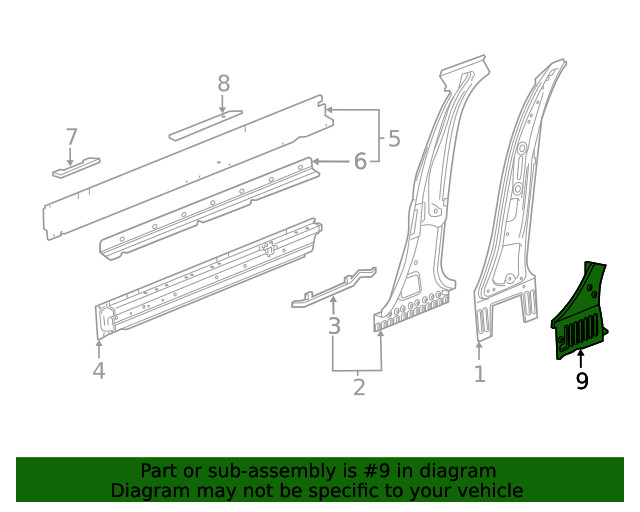 8
7
5
6
4
3
2
1
9

Part or sub-assembly is #9 in diagram
Diagram may not be specific to your vehicle