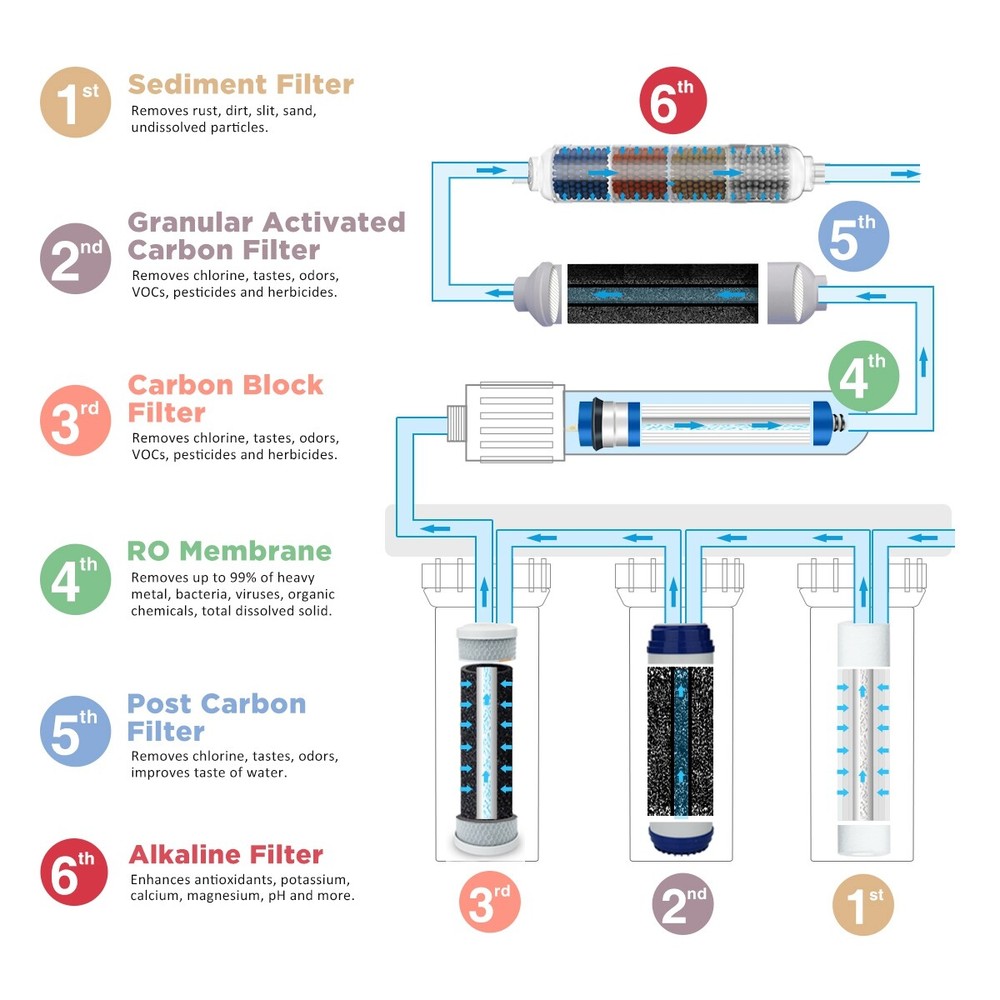 1st Sediment Filter
Removes rust, dirt, slit, sand, undissolved particles.

2nd Granular Activated Carbon Filter
Removes chlorine, tastes, odors, VOCs, pesticides and herbicides.

3rd Carbon Block Filter
Removes chlorine, tastes, odors, VOCs, pesticides and herbicides.

4th RO Membrane
Removes up to 99% of heavy metal, bacteria, viruses, organic chemicals, total dissolved solid.

5th Post Carbon Filter
Removes chlorine, tastes, odors, improves taste of water.

6th Alkaline Filter
Enhances antioxidants, potassium, calcium, magnesium, pH and more.

6th

5th

4th

3rd 2nd 1st