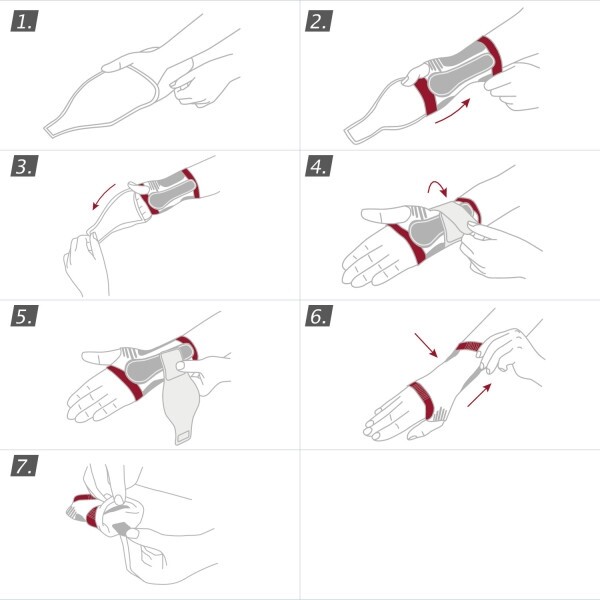 1.

2.

3.

4.

5.

6.

7.