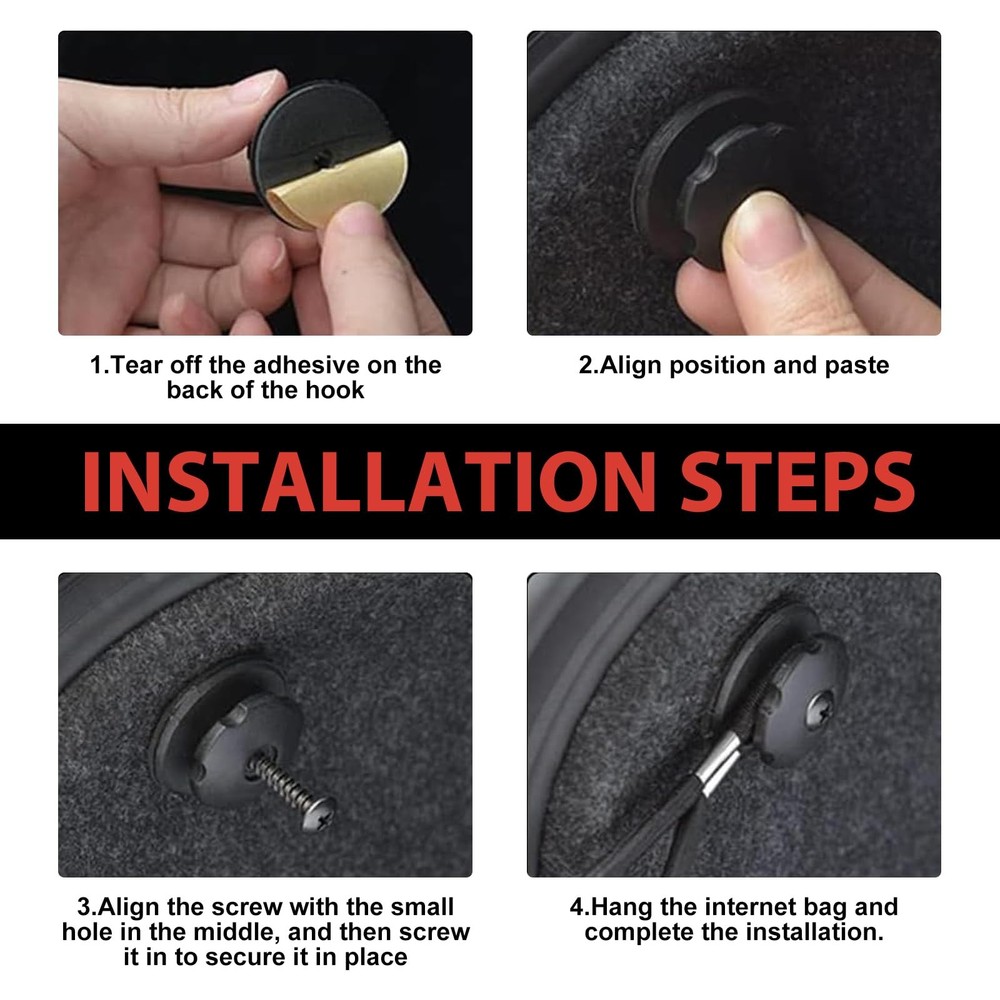 1.Tear off the adhesive on the back of the hook

2.Align position and paste

INSTALLATION STEPS

3.Align the screw with the small hole in the middle, and then screw it in to secure it in place

4.Hang the internet bag and complete the installation.