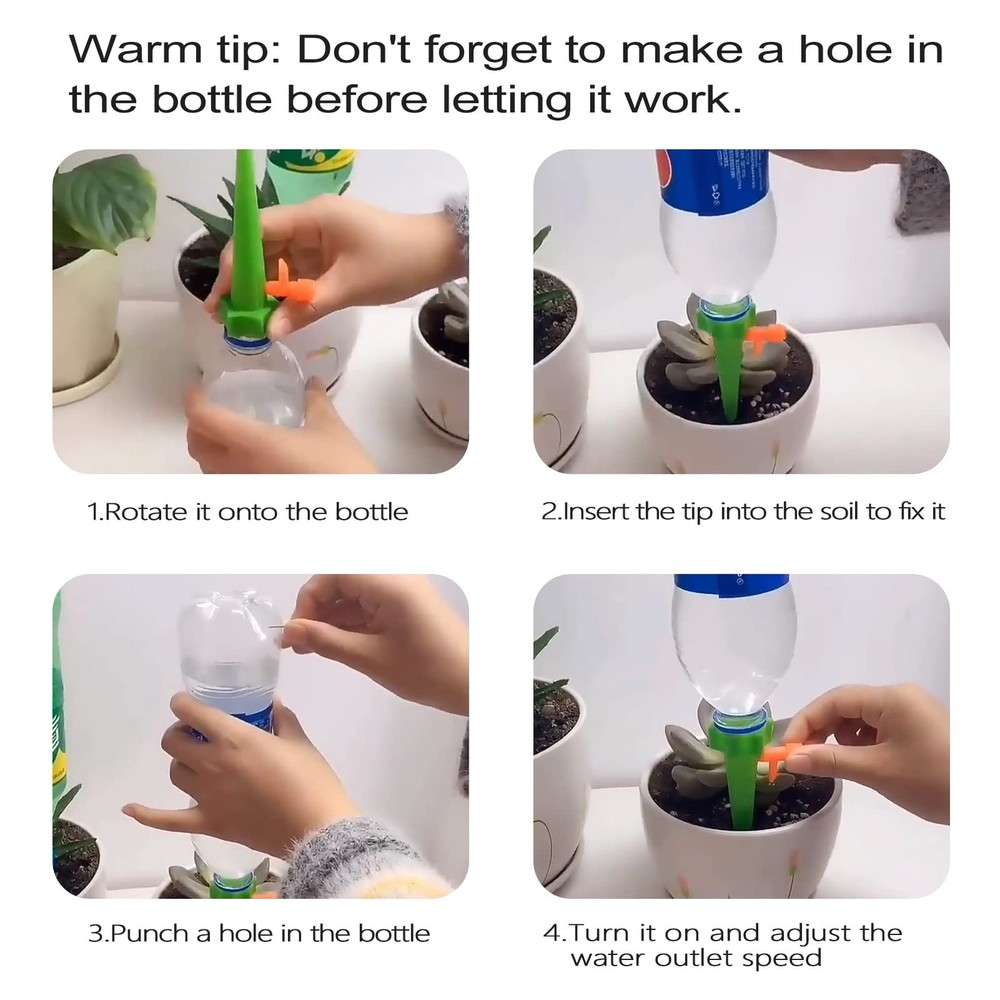 Warm tip: Don't forget to make a hole in the bottle before letting it work.

1.Rotate it onto the bottle

2.Insert the tip into the soil to fix it

3.Punch a hole in the bottle

4.Turn it on and adjust the water outlet speed