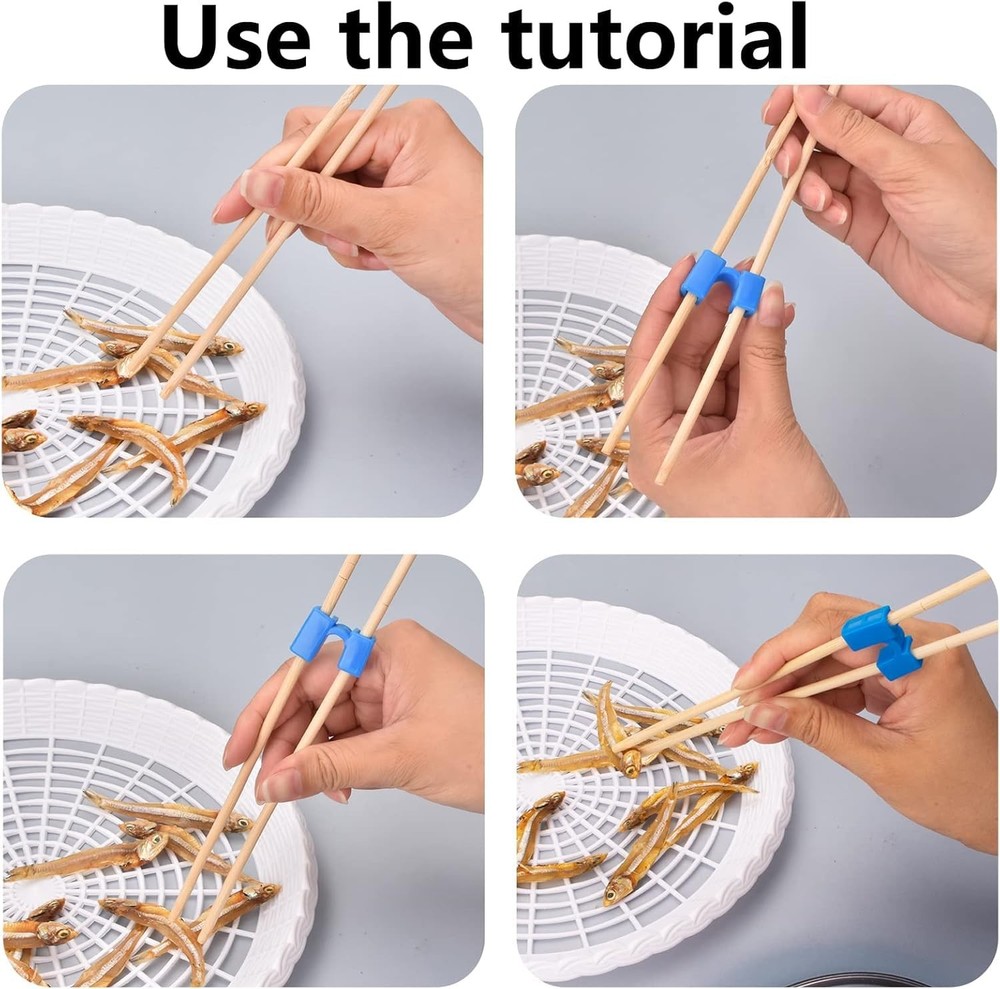 Use the tutorial