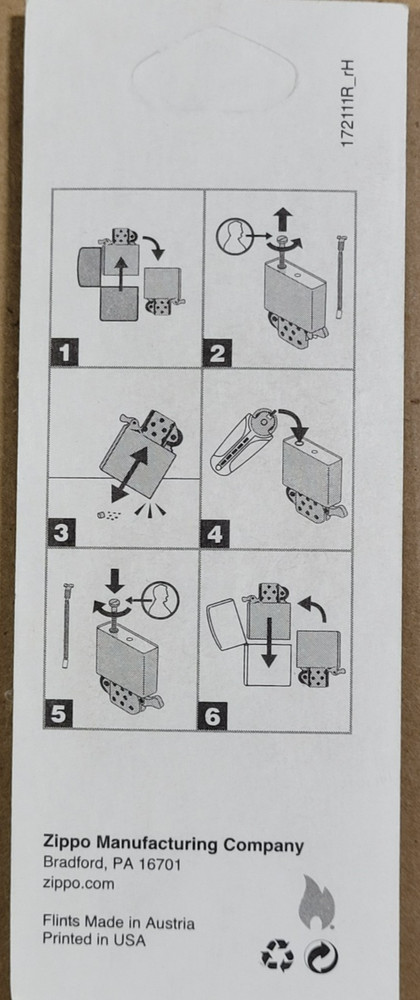 172111R_rH

1

2

3

4

5

6

Zippo Manufacturing Company
Bradford, PA 16701
zippo.com

Flints Made in Austria
Printed in USA