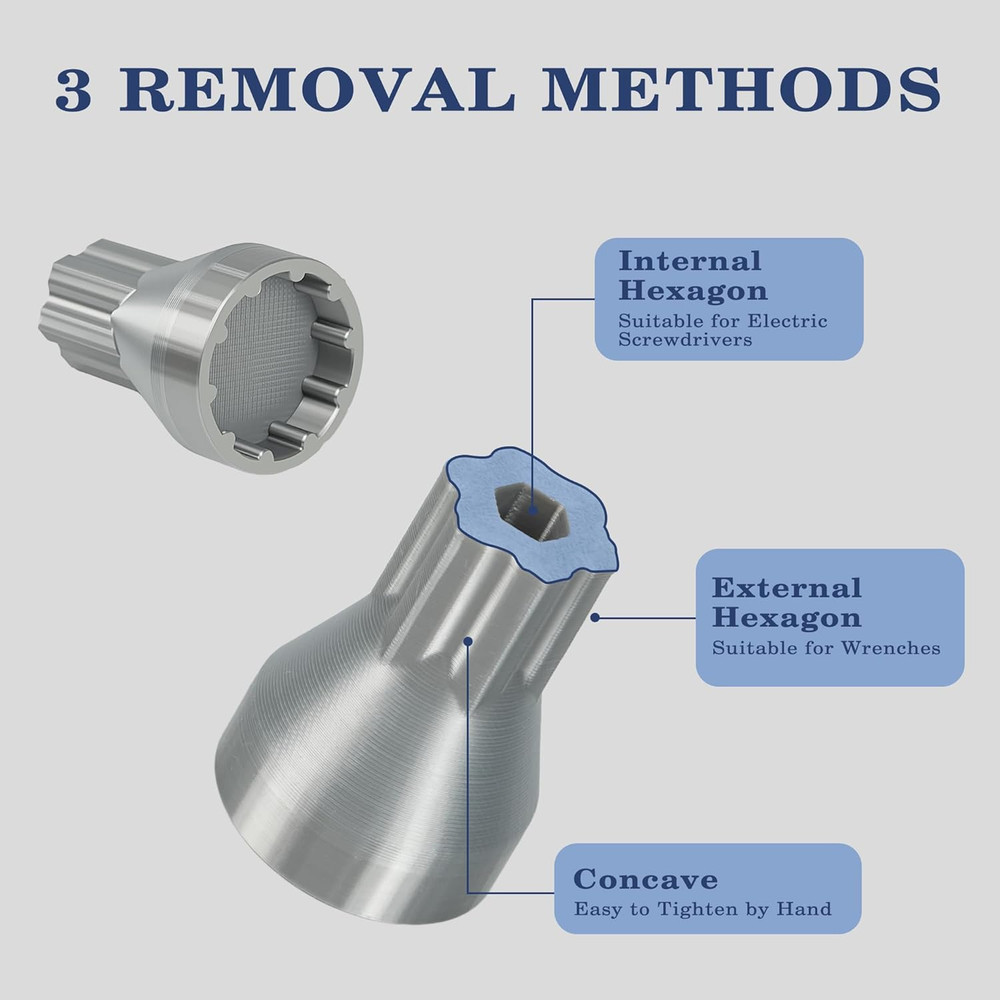 3 REMOVAL METHODS

Internal Hexagon
Suitable for Electric Screwdrivers

External Hexagon
Suitable for Wrenches

Concave
Easy to Tighten by Hand