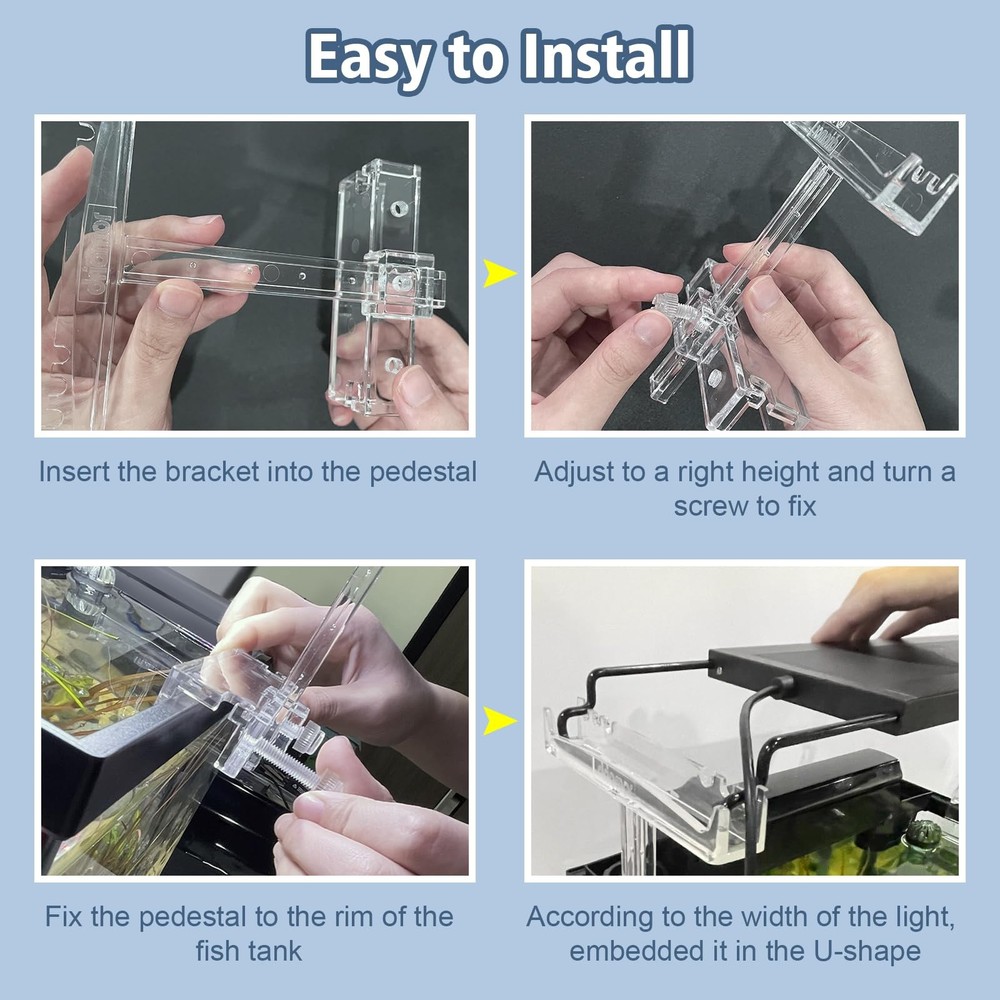 Easy to Install

Insert the bracket into the pedestal

Adjust to a right height and turn a screw to fix

Fix the pedestal to the rim of the fish tank

According to the width of the light, embedded it in the U-shape