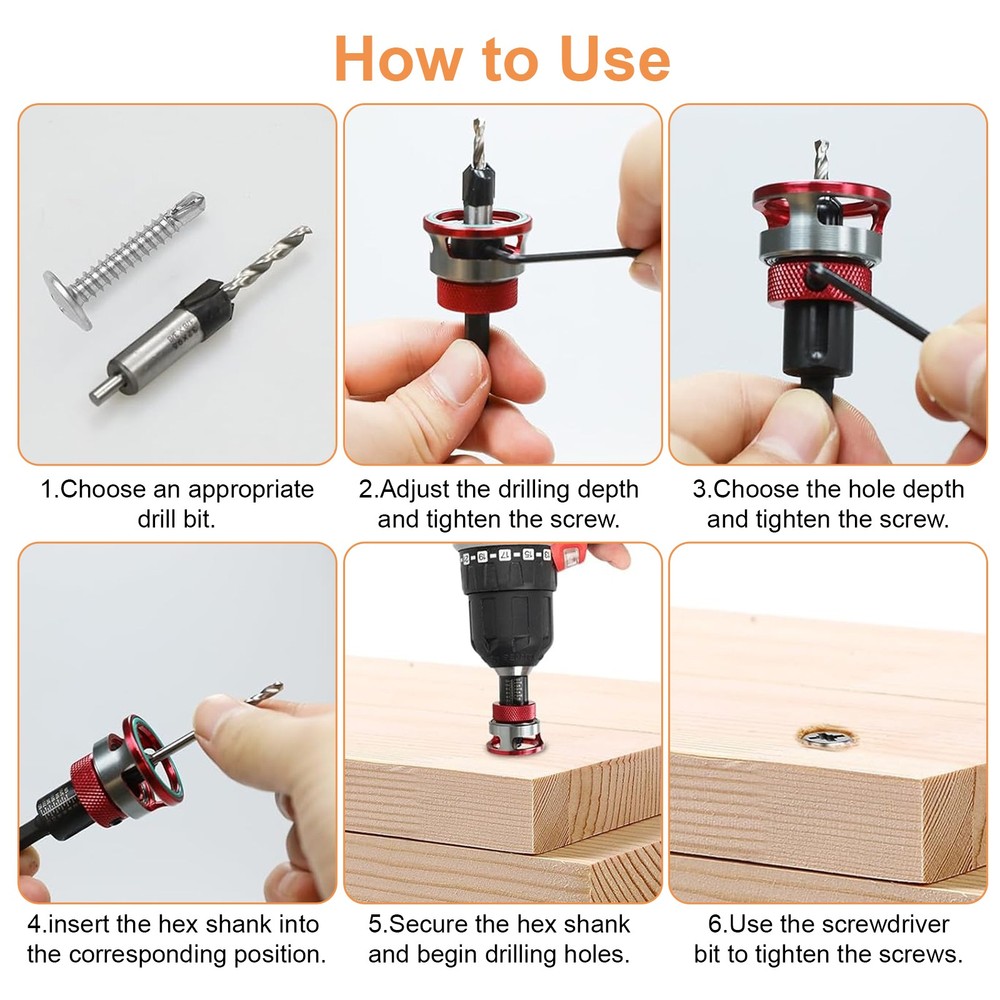 How to Use

1.Choose an appropriate drill bit.

2.Adjust the drilling depth and tighten the screw.

3.Choose the hole depth and tighten the screw.

4.insert the hex shank into the corresponding position.

5.Secure the hex shank and begin drilling holes.

6.Use the screwdriver bit to tighten the screws.