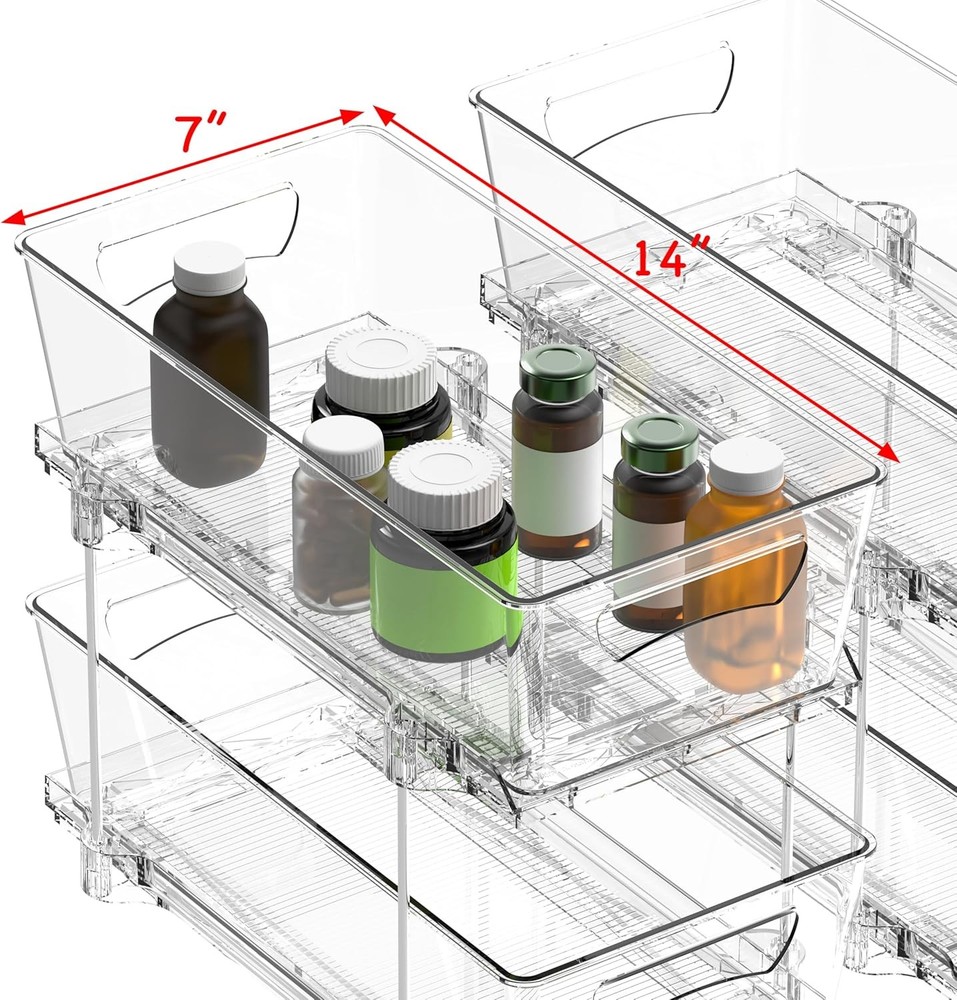 7"

14"