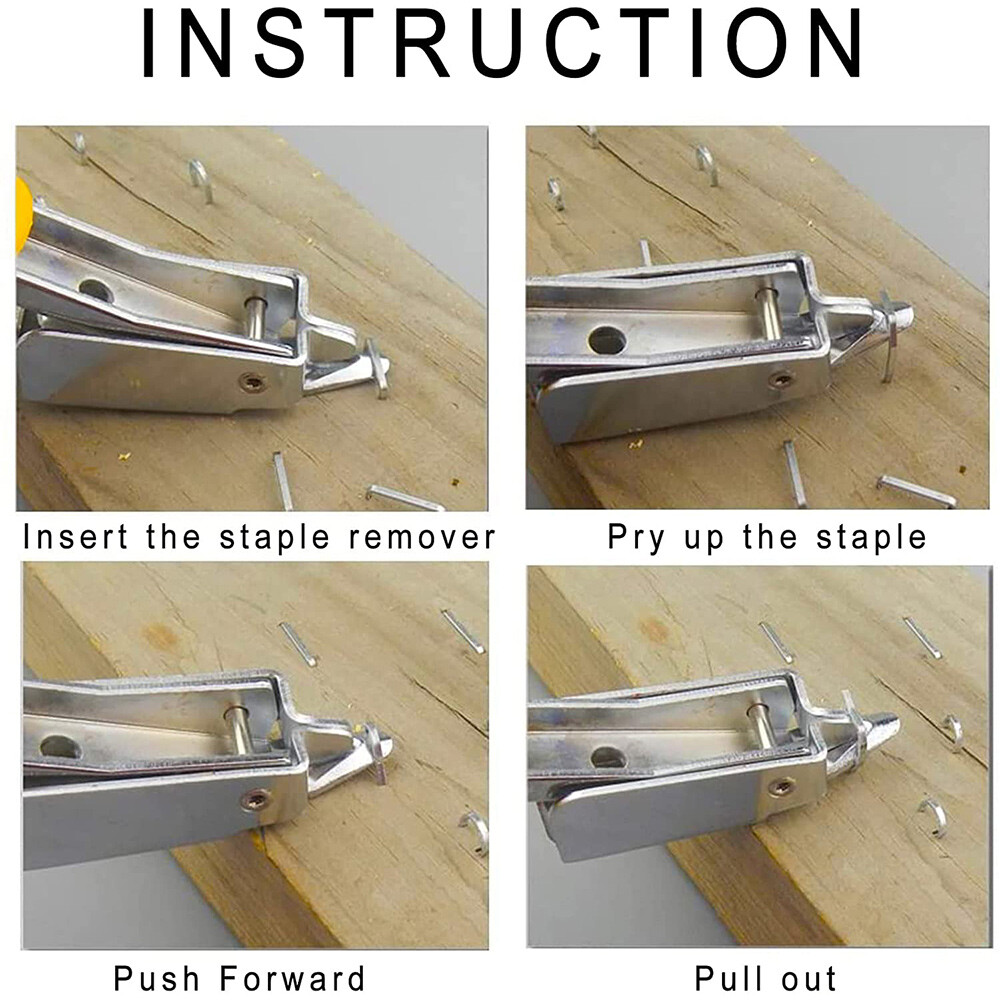 INSTRUCTION

Insert the staple remover

Pry up the staple

Push Forward

Pull out