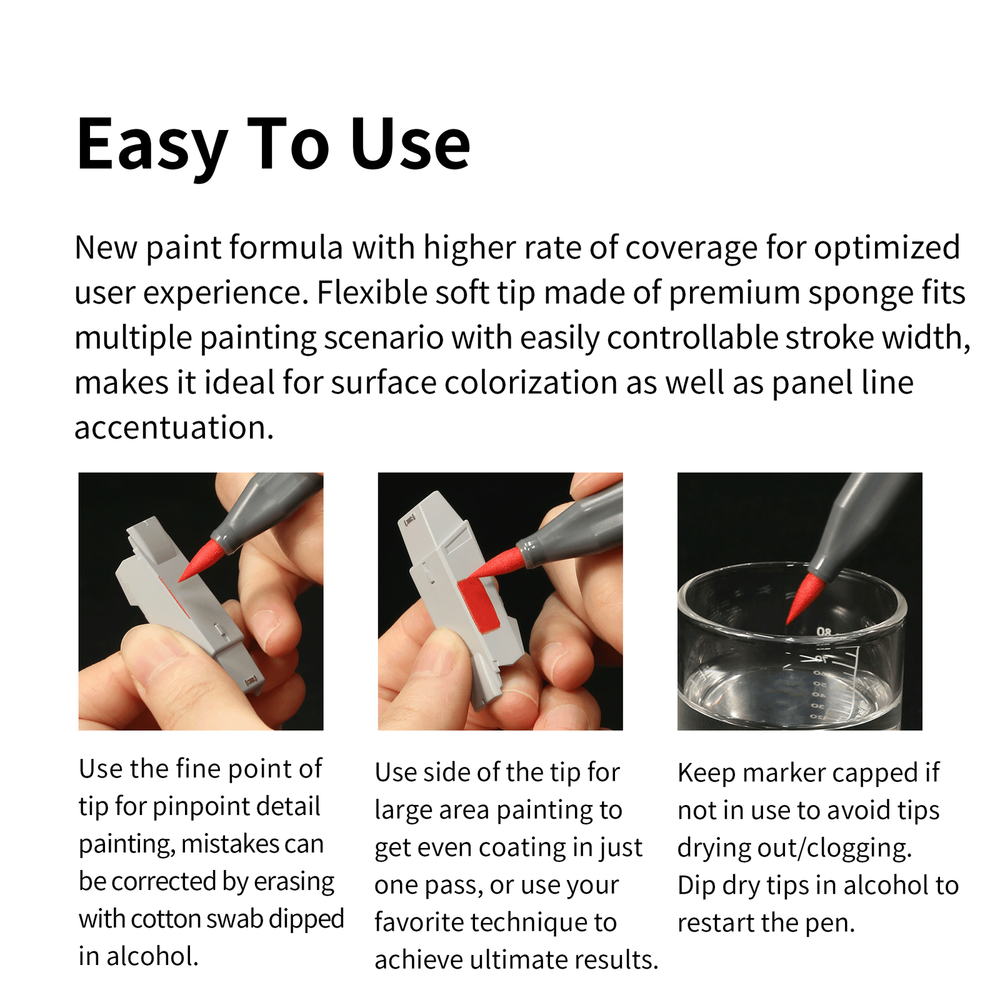 Easy To Use

New paint formula with higher rate of coverage for optimized user experience. Flexible soft tip made of premium sponge fits multiple painting scenario with easily controllable stroke width, makes it ideal for surface colorization as well as panel line accentuation.

80

Use the fine point of tip for pinpoint detail painting, mistakes can be corrected by erasing with cotton swab dipped in alcohol.

Use side of the tip for large area painting to get even coating in just one pass, or use your favorite technique to achieve ultimate results.

Keep marker capped if not in use to avoid tips drying out/clogging. Dip dry tips in alcohol to restart the pen.