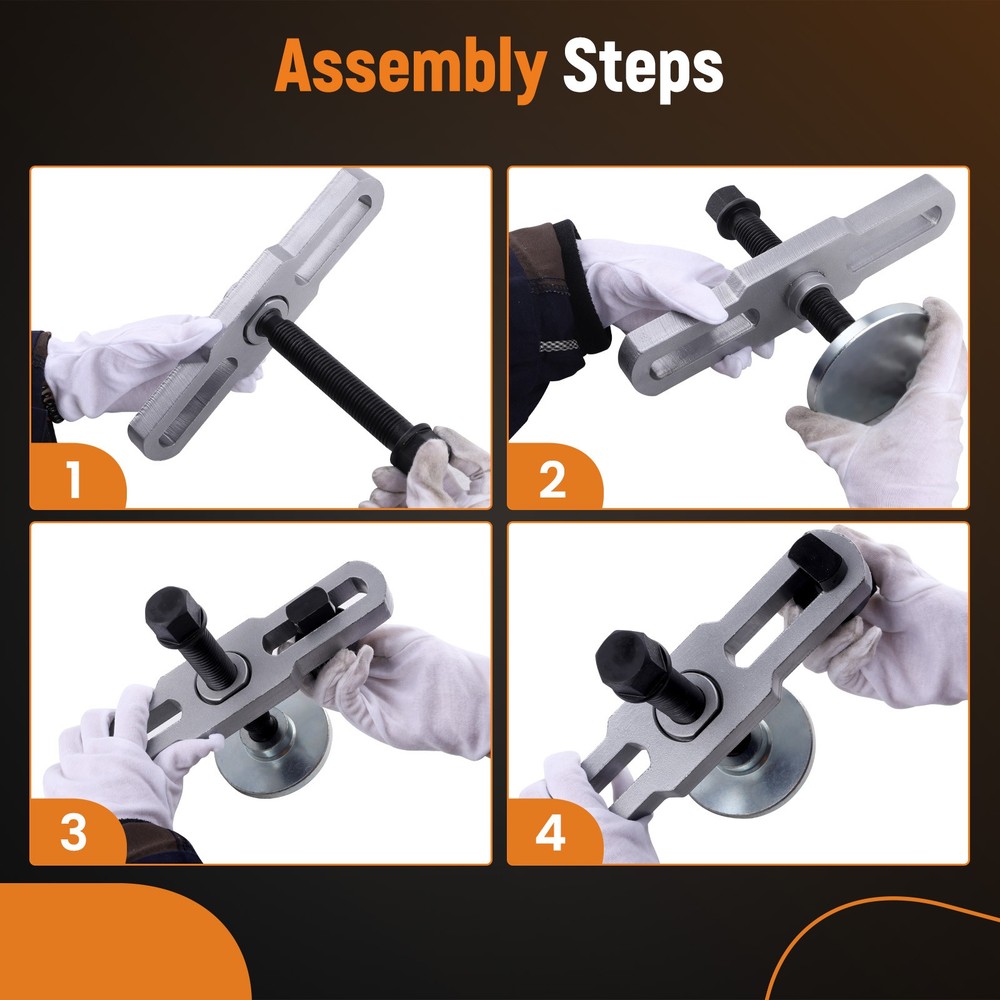 Assembly Steps

1

2

3

4